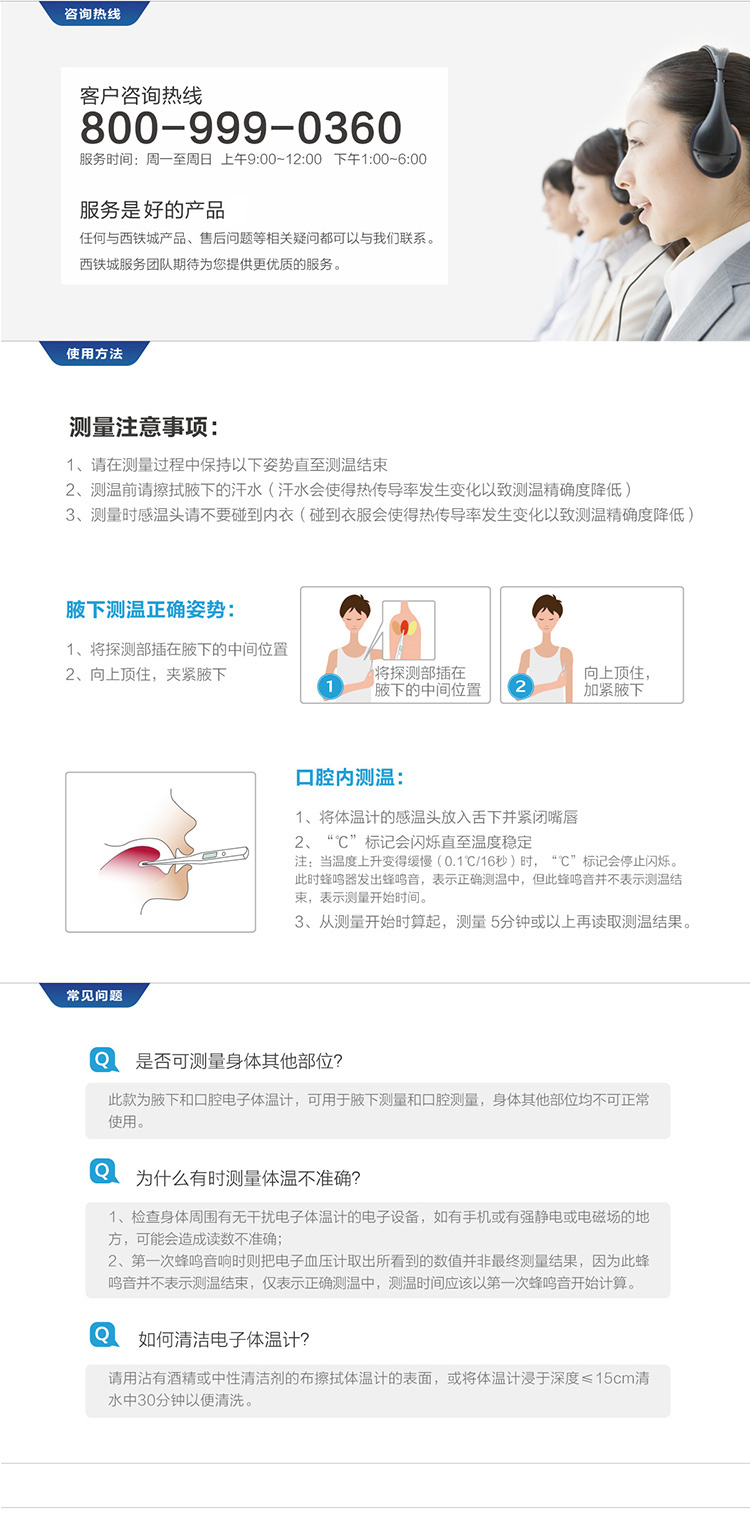 咨询热线

客户咨询热线
800-999-0360
服务时间：周一至周日 上午9:00~12:00 下午1:00~6:00

服务是好的产品
任何与西铁城产品、售后问题等相关疑问都可以与我们联系。
西铁城服务团队期待为您提供更优质的服务。

使用方法

测量注意事项：
1、请在测量过程中保持以下姿势直至测温结束
2、测温前请擦拭腋下的汗水（汗水会使得热传导率发生变化以致测温精确度降低）
3、测量时感温头请不要碰到内衣（碰到衣服会使得热传导率发生变化以致测温精确度降低）

腋下测温正确姿势：
1、将探测部插在腋下的中间位置
2、向上顶住，夹紧腋下

1 将探测部插在腋下的中间位置
2 向上顶住，加紧腋下

口腔内测温：
1、将体温计的感温头放入舌下并紧闭嘴唇
2、“℃”标记会闪烁直至温度稳定
注：当温度上升变得缓慢（0.1℃/16秒）时，“℃”标记会停止闪烁。此时蜂鸣器发出蜂鸣音，表示正确测温中，但此蜂鸣音并不表示测温结束，表示测量开始时间。
3、从测量开始时算起，测量 5分钟或以上再读取测温结果。

常见问题

Q 是否可测量身体其他部位?
此款为腋下和口腔电子体温计，可用于腋下测量和口腔测量，身体其他部位均不可正常使用。

Q 为什么有时测量体温不准确?
1、检查身体周围有无干扰电子体温计的电子设备，如有手机或有强静电或电磁场的地方，可能会造成读数不准确；
2、第一次蜂鸣音响时则把电子血压计取出所看到的数值并非最终测量结果，因为此蜂鸣音并不表示测温结束，仅表示正确测温中，测温时间应该以第一次蜂鸣音开始计算。

Q 如何清洁电子体温计?
请用沾有酒精或中性清洁剂的布擦拭体温计的表面，或将体温计浸于深度≤15cm清水中30分钟以便清洗。