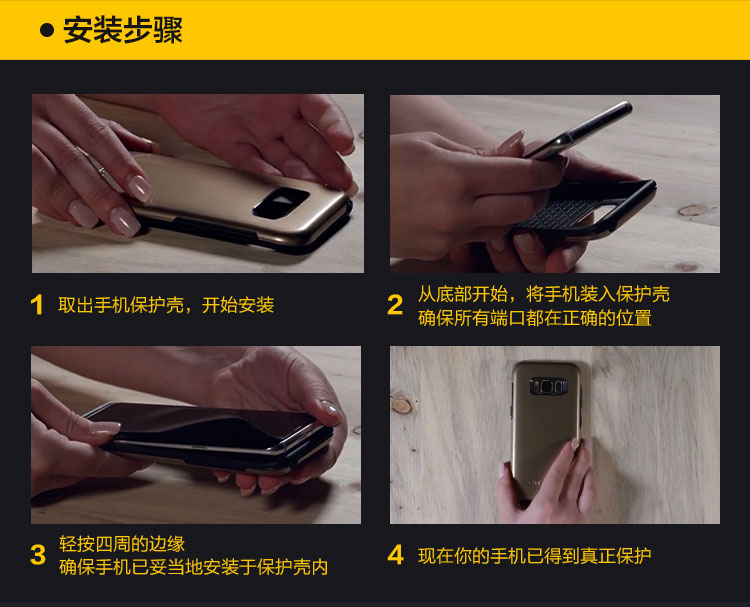 ● 安装步骤

1 取出手机保护壳，开始安装

2 从底部开始，将手机装入保护壳
确保所有端口都在正确的位置

3 轻按四周的边缘
确保手机已妥当地安装于保护壳内

4 现在你的手机已得到真正保护