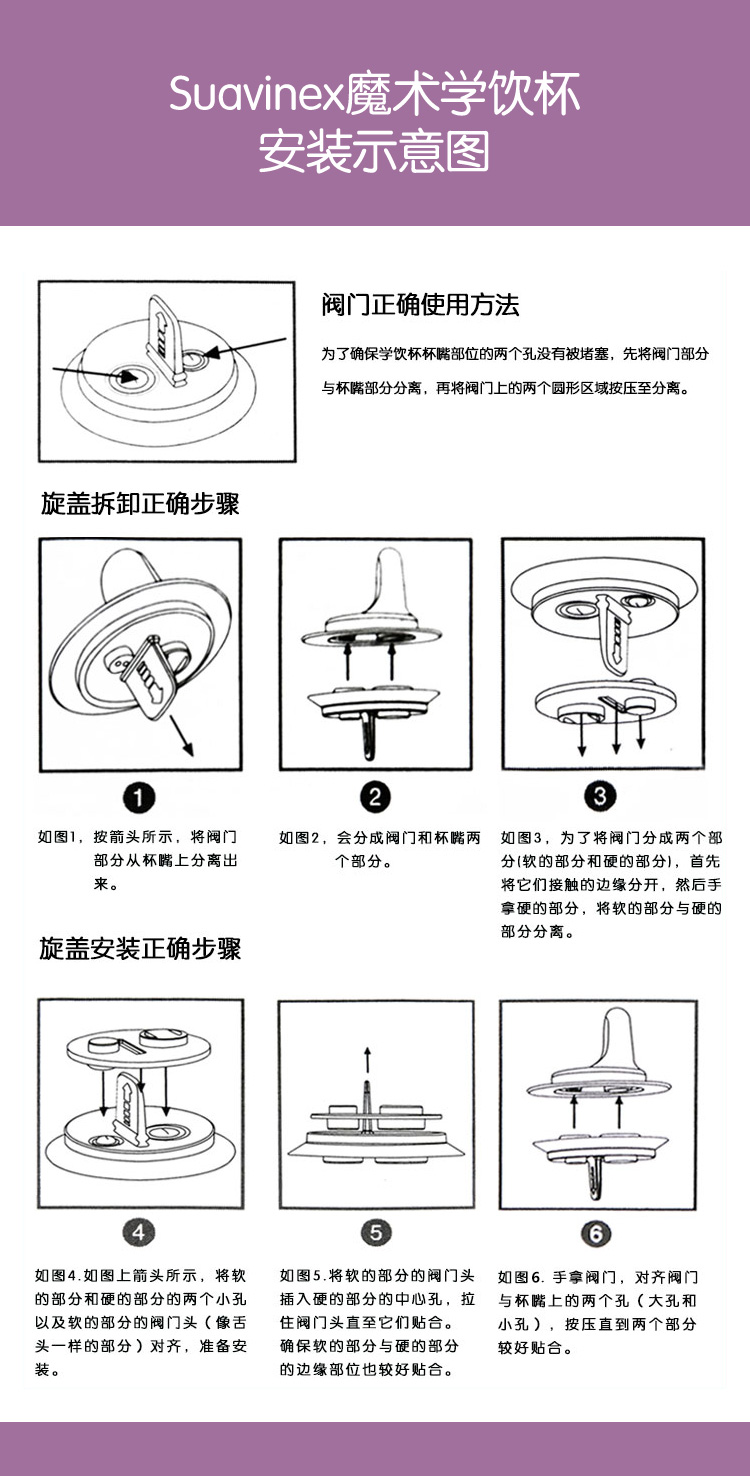 Suavinex魔术学饮杯
安装示意图

阀门正确使用方法

为了确保学饮杯杯嘴部位的两个孔没有被堵塞，先将阀门部分与杯嘴部分分离，再将阀门上的两个圆形区域按压至分离。

旋盖拆卸正确步骤

1

如图1，按箭头所示，将阀门部分从杯嘴上分离出来。

2

如图2，会分成阀门和杯嘴两个部分。

3

如图3，为了将阀门分成两个部分(软的部分和硬的部分)，首先将它们接触的边缘分开，然后手拿硬的部分，将软的部分与硬的部分分离。

旋盖安装正确步骤

4

如图4.如图上箭头所示，将软的部分和硬的部分的两个小孔以及软的部分的阀门头（像舌头一样的部分）对齐，准备安装。

5

如图5.将软的部分的阀门头插入硬的部分的中心孔，拉住阀门头直至它们贴合。确保软的部分与硬的部分的边缘部位也较好贴合。

6

如图6. 手拿阀门，对齐阀门与杯嘴上的两个孔（大孔和小孔），按压直到两个部分较好贴合。