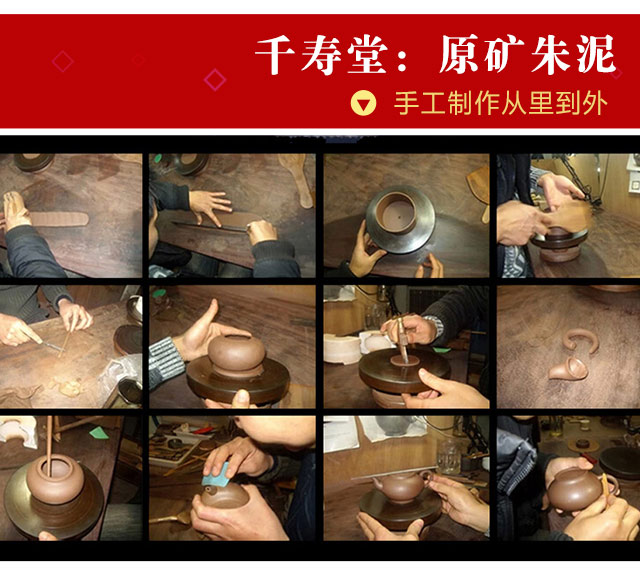 千寿堂：原矿朱泥

手工制作从里到外