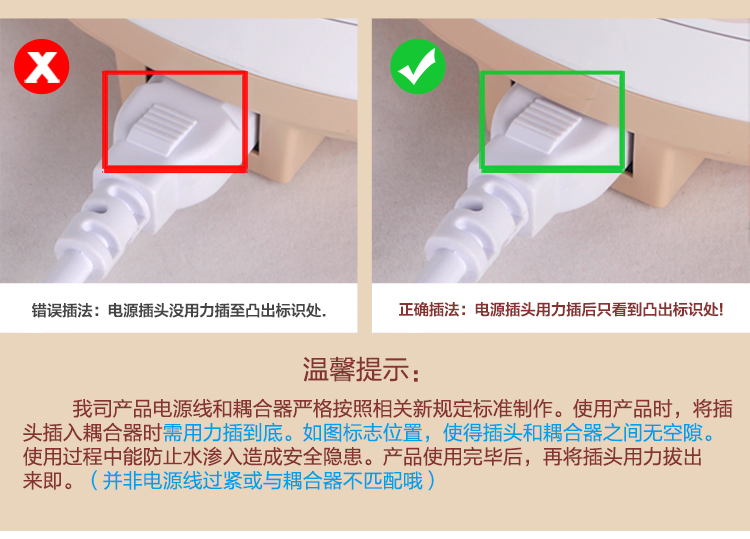 错误插法：电源插头没用力插至凸出标识处.

正确插法：电源插头用力插后只看到凸出标识处!

温馨提示：

我司产品电源线和耦合器严格按照相关新规定标准制作。使用产品时，将插头插入耦合器时需用力插到底。如图标志位置，使得插头和耦合器之间无空隙。使用过程中能防止水渗入造成安全隐患。产品使用完毕后，再将插头用力拔出来即。（并非电源线过紧或与耦合器不匹配哦）