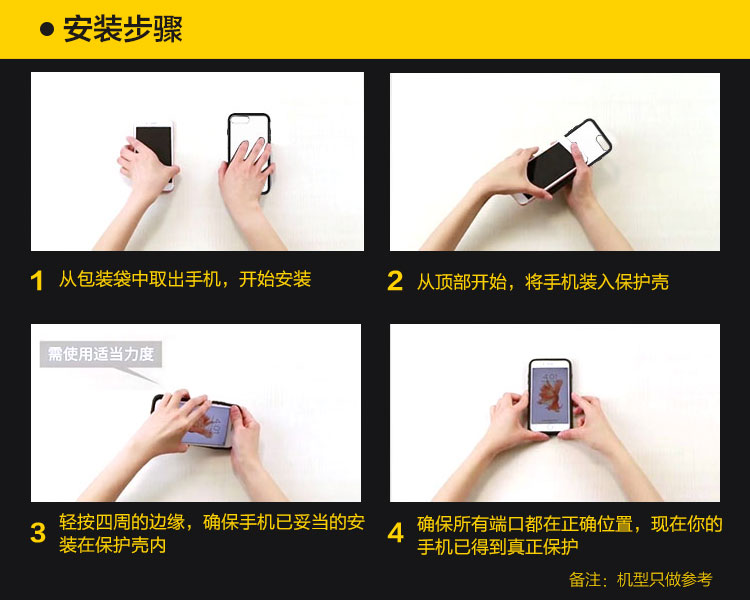 ● 安装步骤

1 从包装袋中取出手机，开始安装

2 从顶部开始，将手机装入保护壳

需使用适当力度

3 轻按四周的边缘，确保手机已妥当的安装在保护壳内

4 确保所有端口都在正确位置，现在你的手机已得到真正保护

备注：机型只做参考