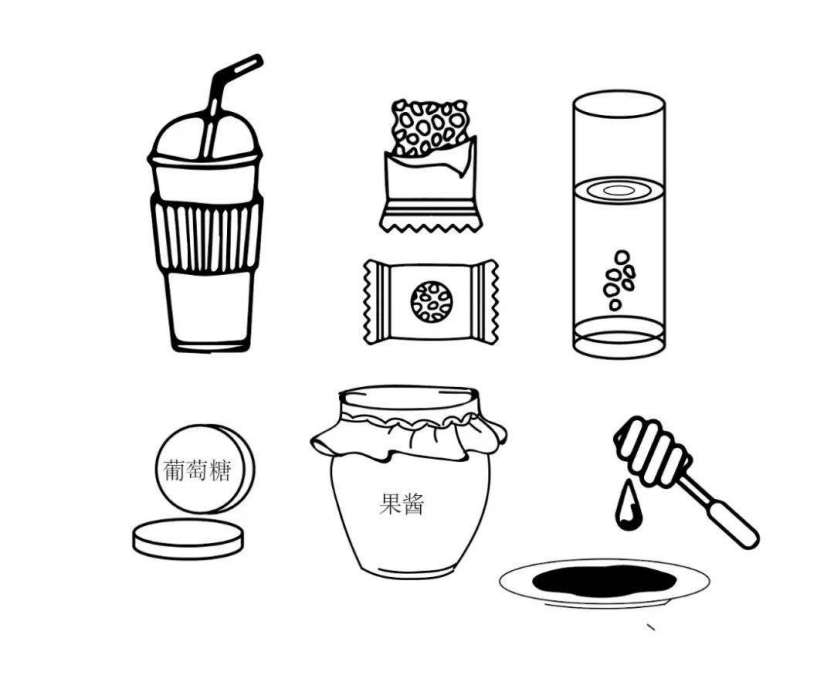 葡萄糖

果酱