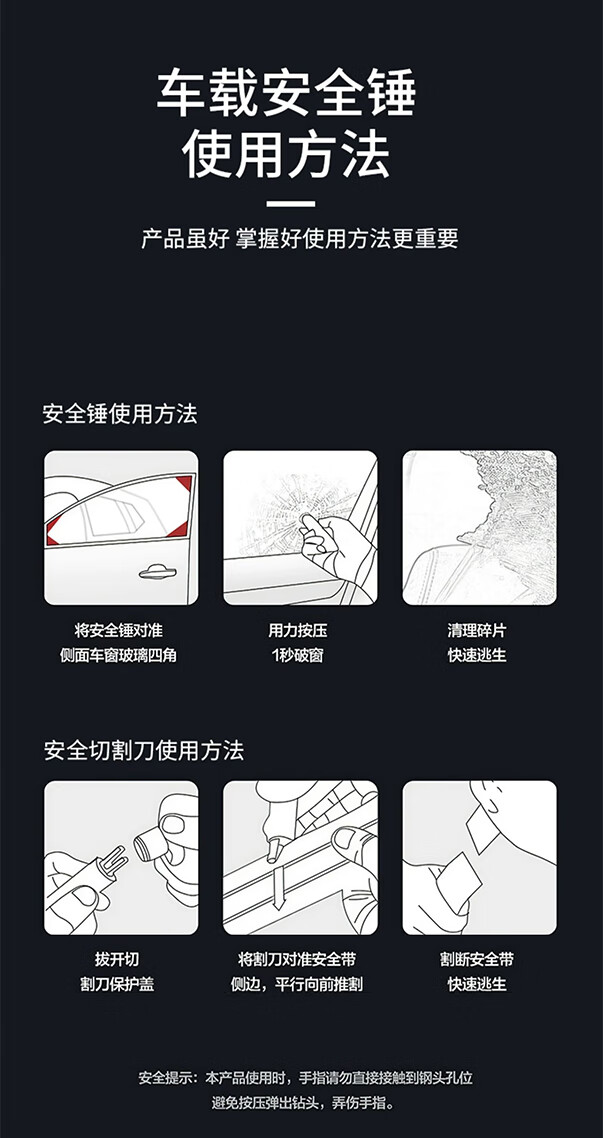 车载安全锤
使用方法

产品虽好 掌握好使用方法更重要

安全锤使用方法

将安全锤对准
侧面车窗玻璃四角

用力按压
1秒破窗

清理碎片
快速逃生

安全切割刀使用方法

拔开切
割刀保护盖

将割刀对准安全带
侧边，平行向前推割

割断安全带
快速逃生

安全提示：本产品使用时，手指请勿直接接触到钢头孔位
避免按压弹出钻头，弄伤手指。