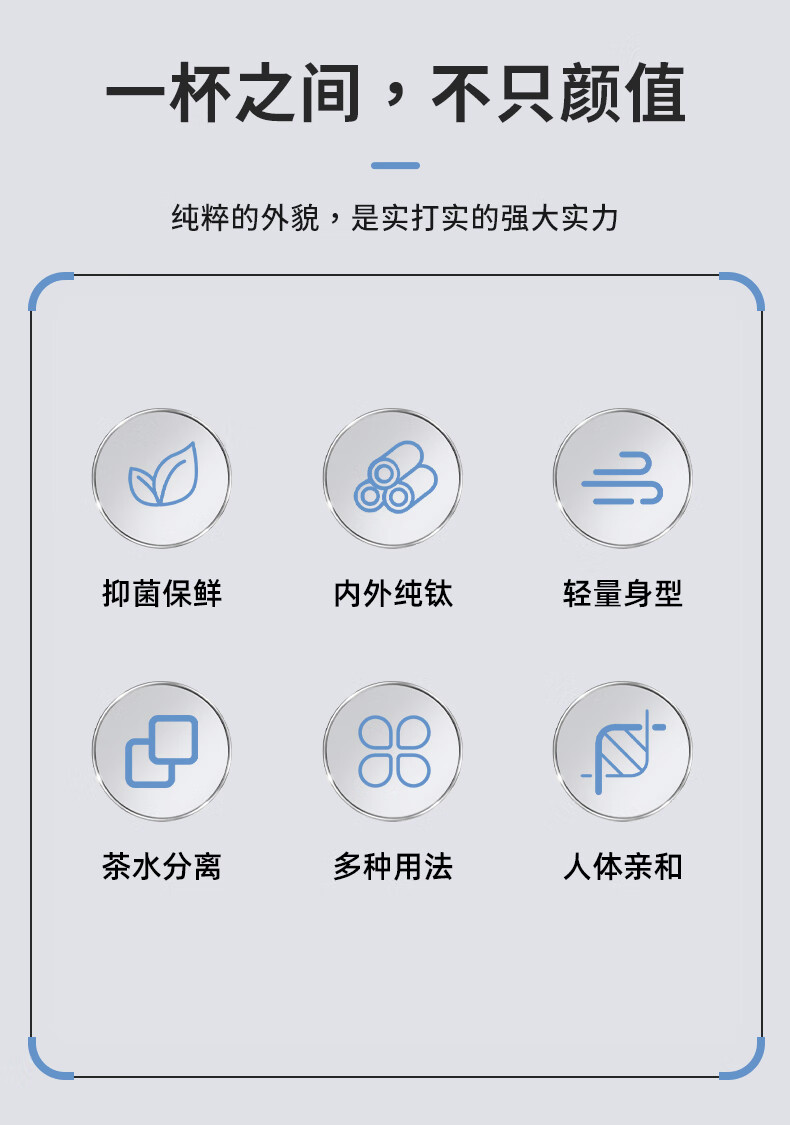 一杯之间，不只颜值

纯粹的外貌，是实打实的强大实力

抑菌保鲜

内外纯钛

轻量身型

茶水分离

多种用法

人体亲和