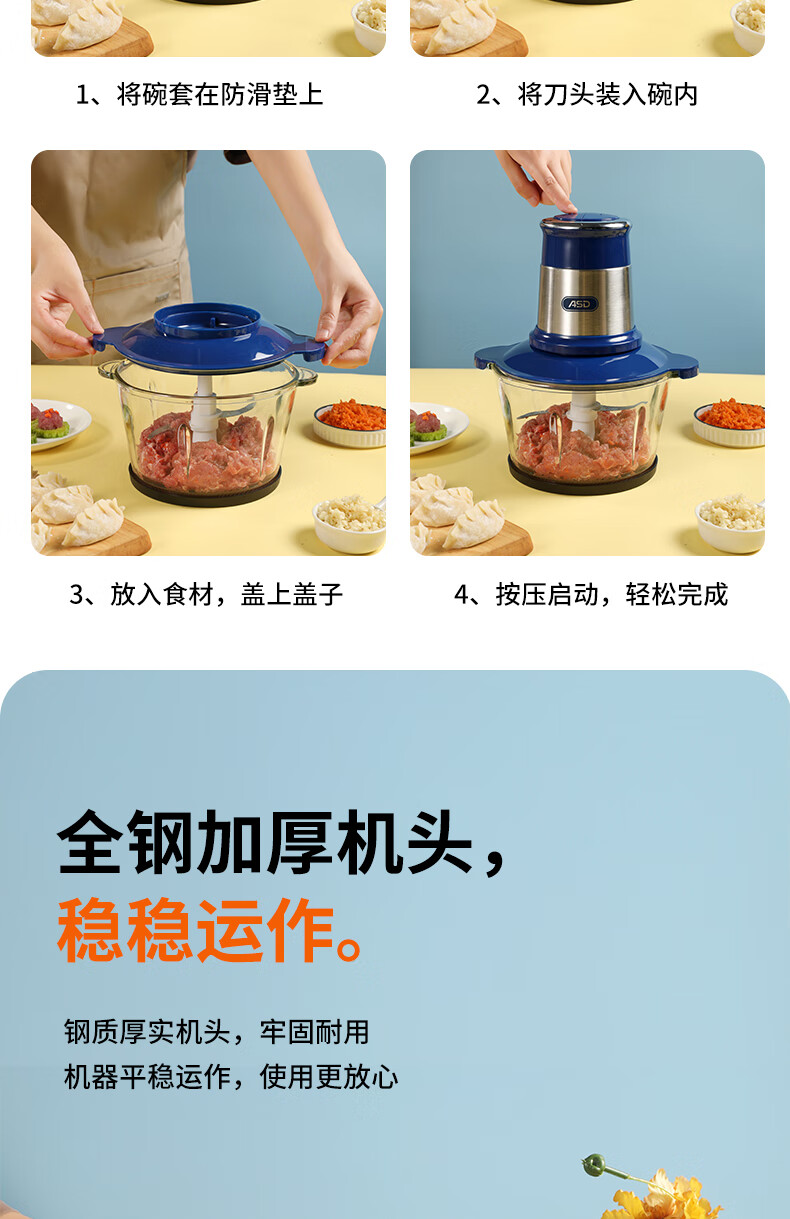 1、将碗套在防滑垫上

2、将刀头装入碗内

ASD

3、放入食材，盖上盖子

4、按压启动，轻松完成

全钢加厚机头，
稳稳运作。

钢质厚实机头，牢固耐用
机器平稳运作，使用更放心