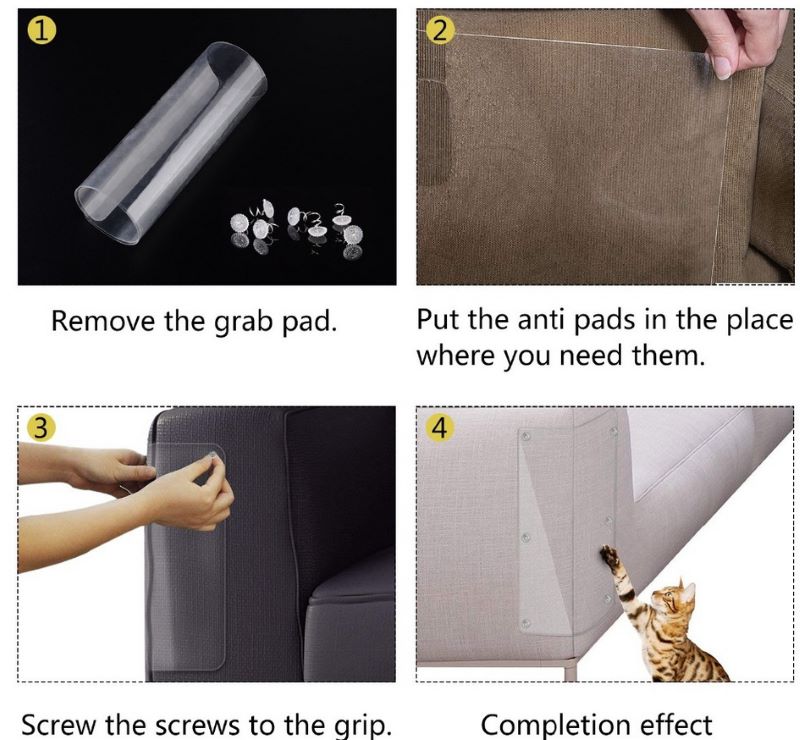 1

Remove the grab pad.

2

Put the anti pads in the place where you need them.

3

Screw the screws to the grip.

4

Completion effect