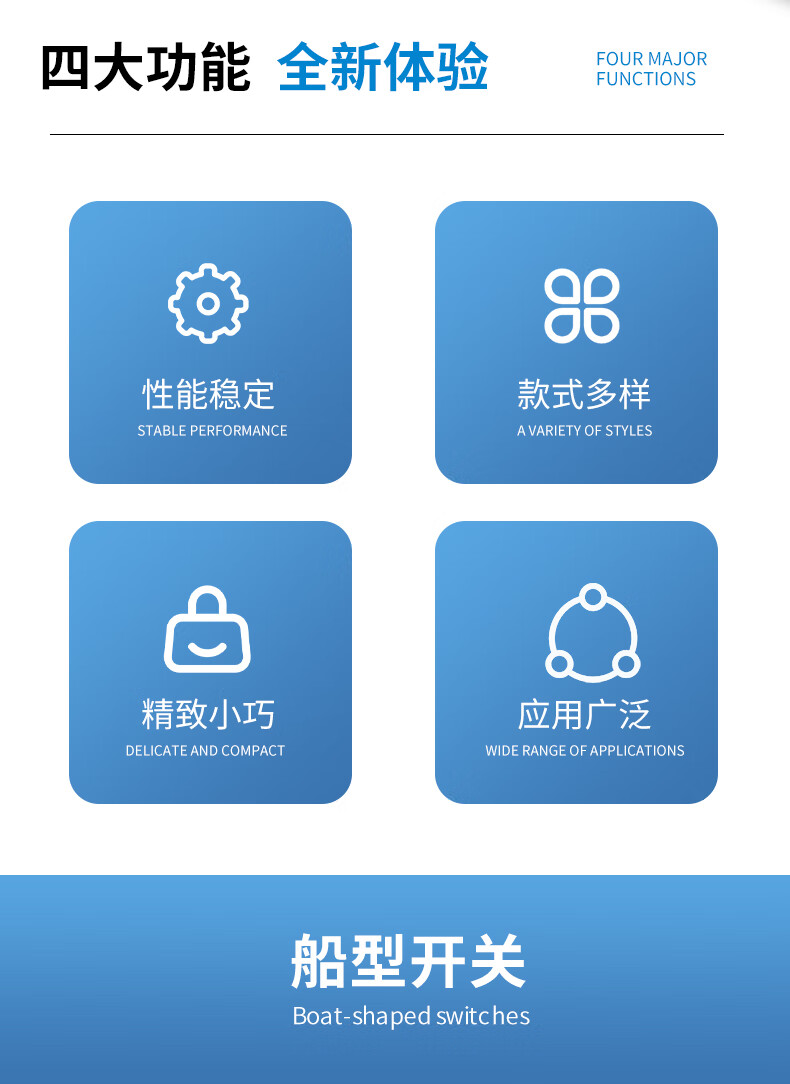 四大功能 全新体验

FOUR MAJOR
FUNCTIONS

性能稳定
STABLE PERFORMANCE

款式多样
A VARIETY OF STYLES

精致小巧
DELICATE AND COMPACT

应用广泛
WIDE RANGE OF APPLICATIONS

船型开关
Boat-shaped switches