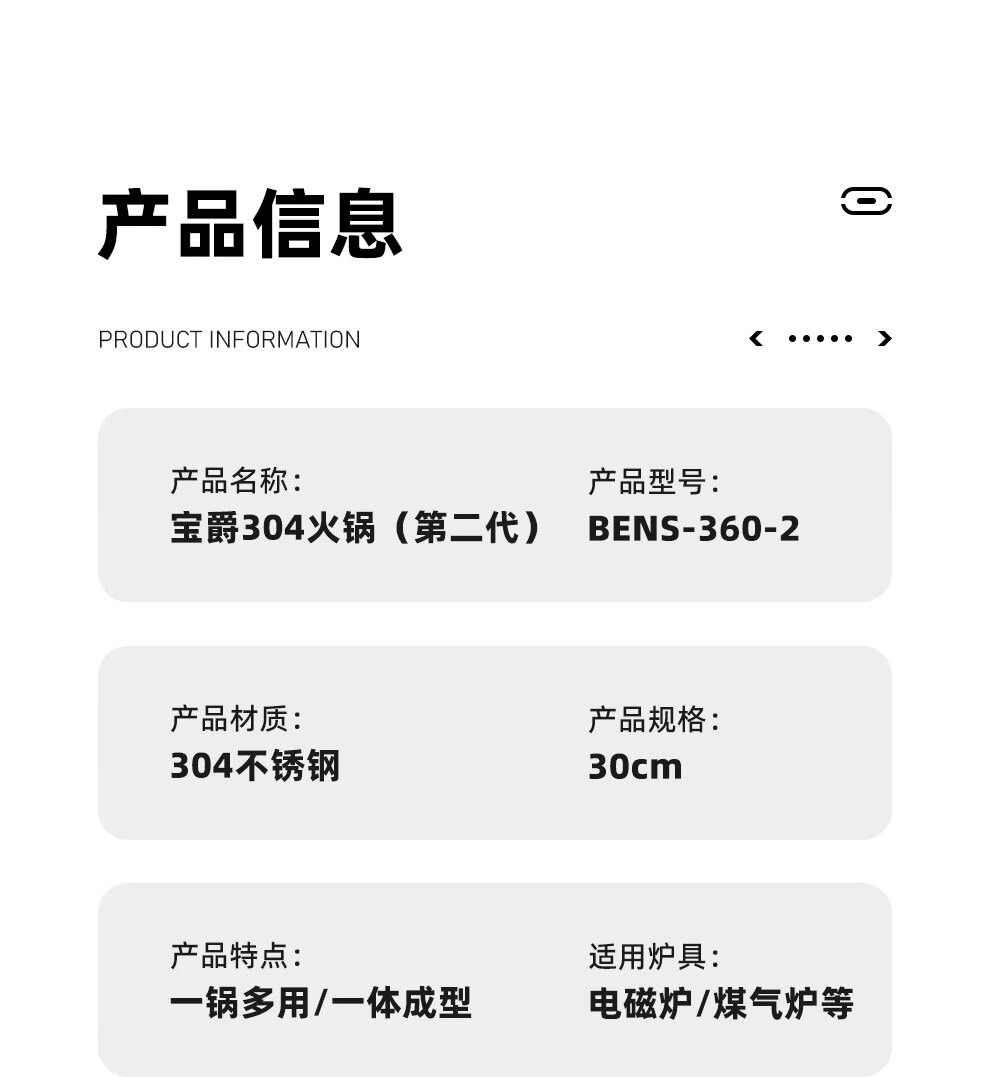 产品信息

PRODUCT INFORMATION

产品名称:
宝爵304火锅（第二代）

产品型号:
BENS-360-2

产品材质:
304不锈钢

产品规格:
30cm

产品特点:
一锅多用/一体成型

适用炉具:
电磁炉/煤气炉等