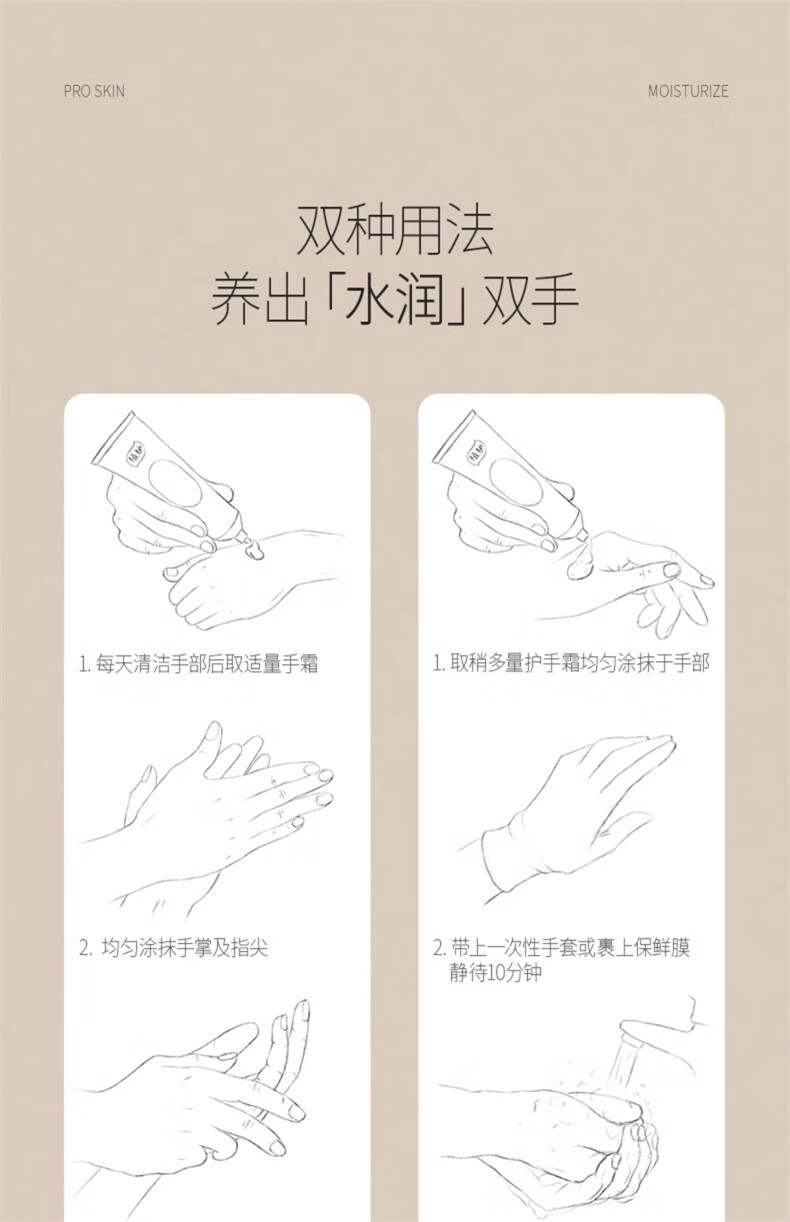 PRO SKIN

MOISTURIZE

双种用法
养出「水润」双手

1. 每天清洁手部后取适量手霜

2. 均匀涂抹手掌及指尖

1. 取稍多量护手霜均匀涂抹于手部

2. 带上一次性手套或裹上保鲜膜静待10分钟