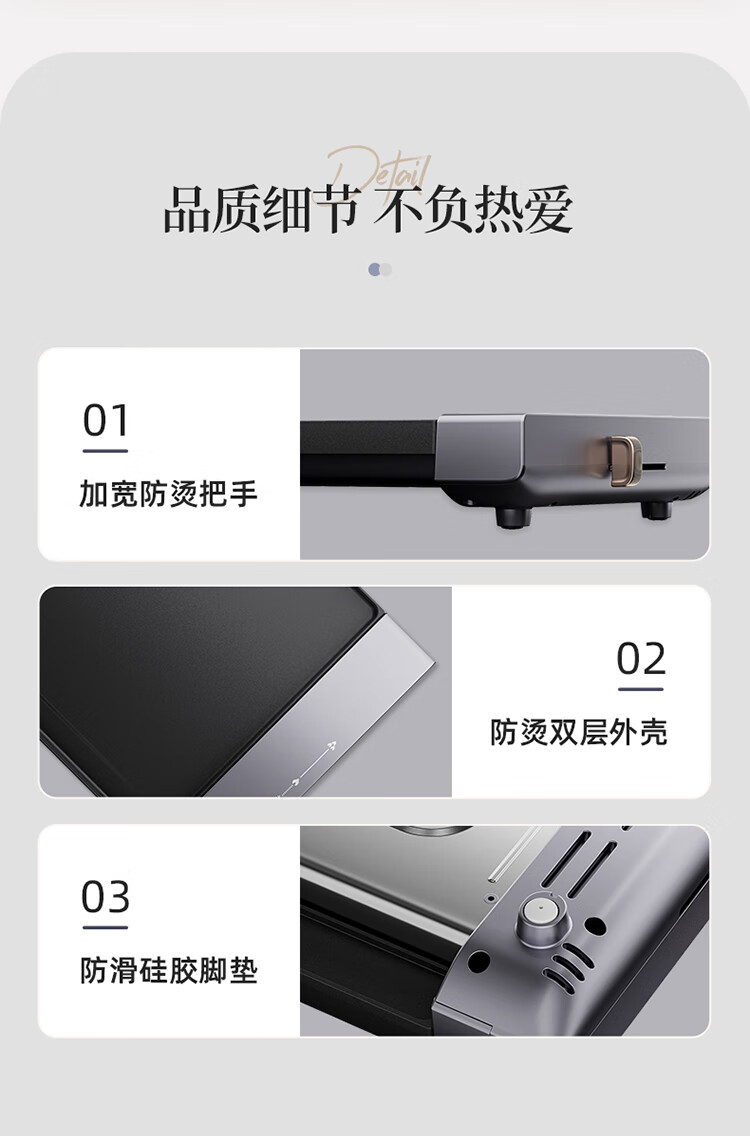 Detail
品质细节 不负热爱

01
加宽防烫把手

02
防烫双层外壳

03
防滑硅胶脚垫