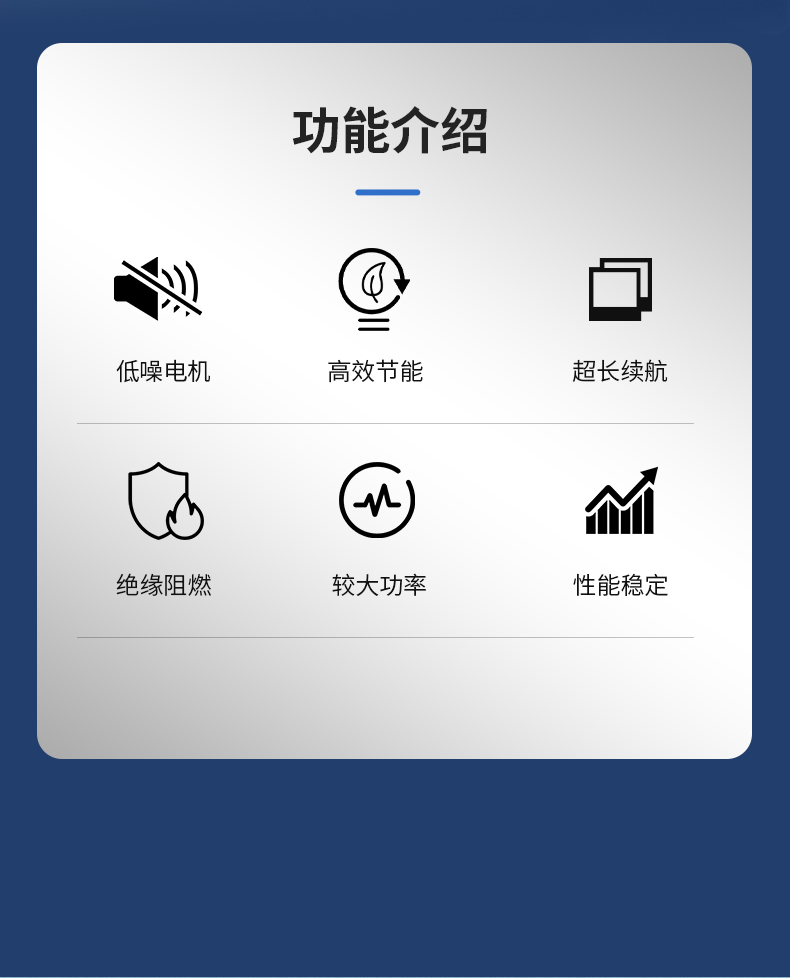 功能介绍

低噪电机

高效节能

超长续航

绝缘阻燃

较大功率

性能稳定