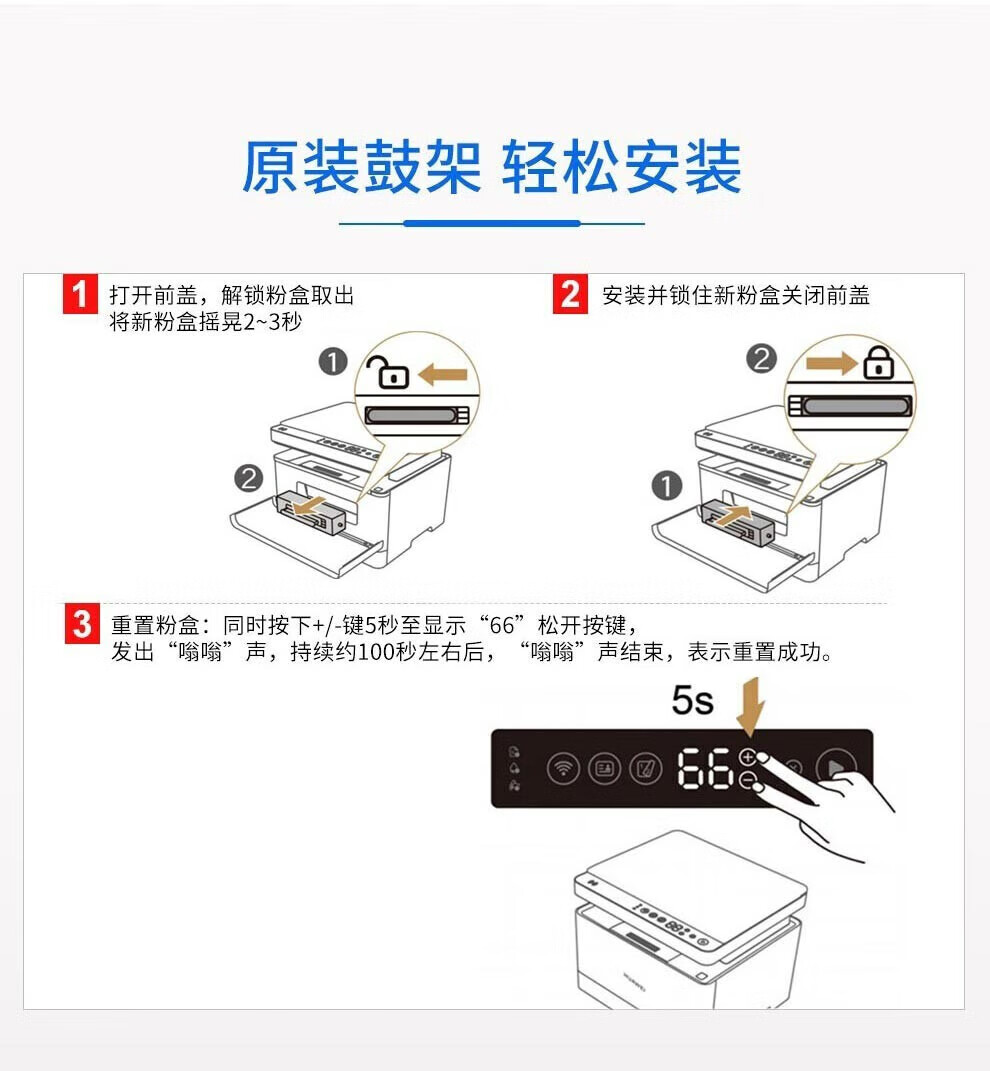 原装鼓架 轻松安装

1 打开前盖，解锁粉盒取出
将新粉盒摇晃2~3秒

❶

❷

2 安装并锁住新粉盒关闭前盖

❷

❶

3 重置粉盒：同时按下+/-键5秒至显示“66”松开按键，
发出“嗡嗡”声，持续约100秒左右后，“嗡嗡”声结束，表示重置成功。

5s

66