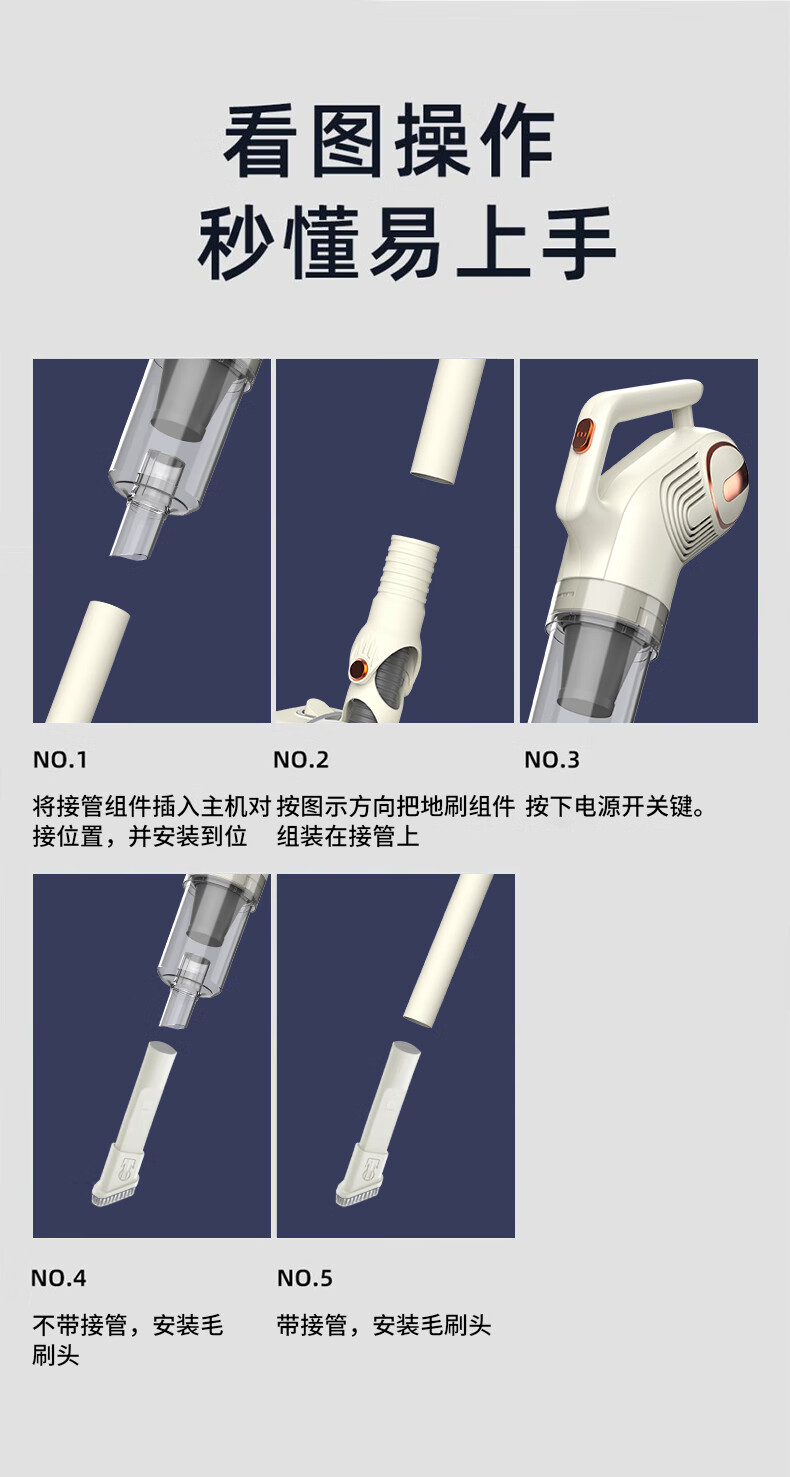 看图操作
秒懂易上手

NO.1

将接管组件插入主机对接位置，并安装到位

NO.2

按图示方向把地刷组件组装在接管上

NO.3

按下电源开关键。

NO.4

不带接管，安装毛刷头

NO.5

带接管，安装毛刷头