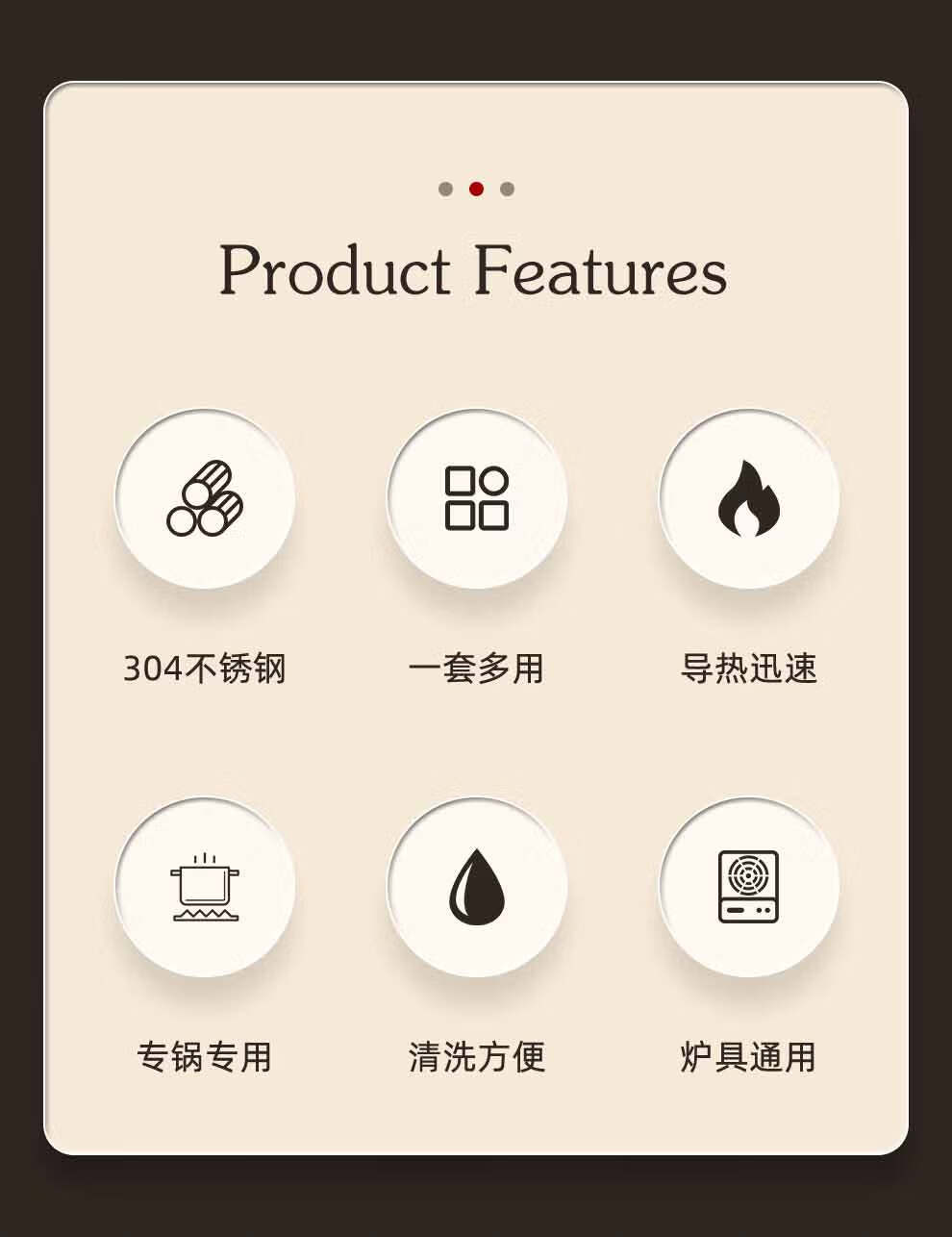 Product Features

304不锈钢

一套多用

导热迅速

专锅专用

清洗方便

炉具通用