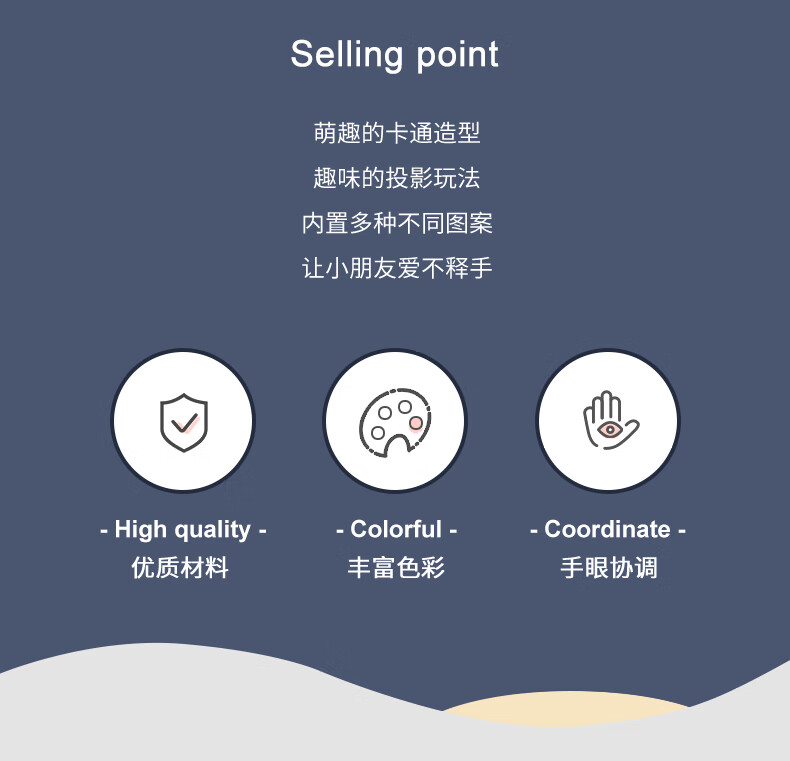 Selling point

萌趣的卡通造型
趣味的投影玩法
内置多种不同图案
让小朋友爱不释手

- High quality -
优质材料

- Colorful -
丰富色彩

- Coordinate -
手眼协调