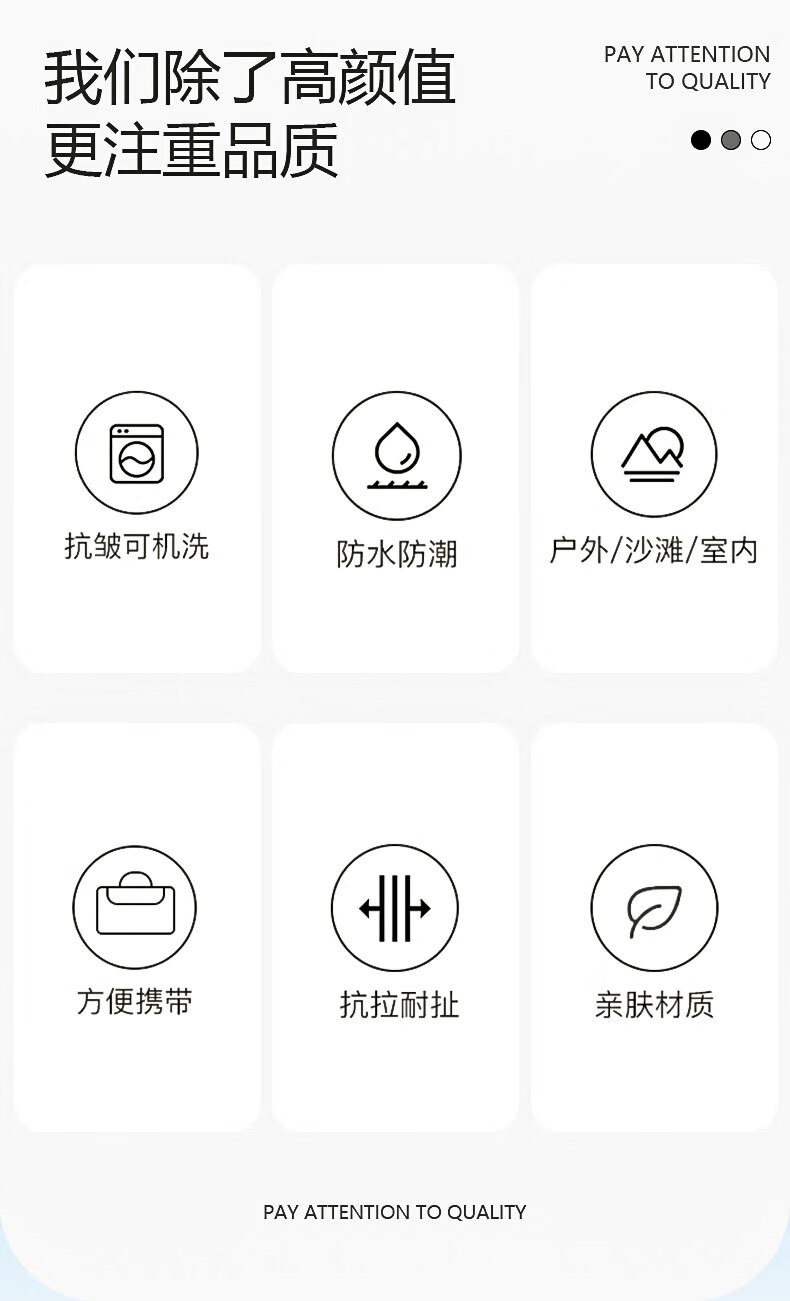 我们除了高颜值
更注重品质

PAY ATTENTION
TO QUALITY

抗皱可机洗

防水防潮

户外/沙滩/室内

方便携带

抗拉耐扯

亲肤材质

PAY ATTENTION TO QUALITY