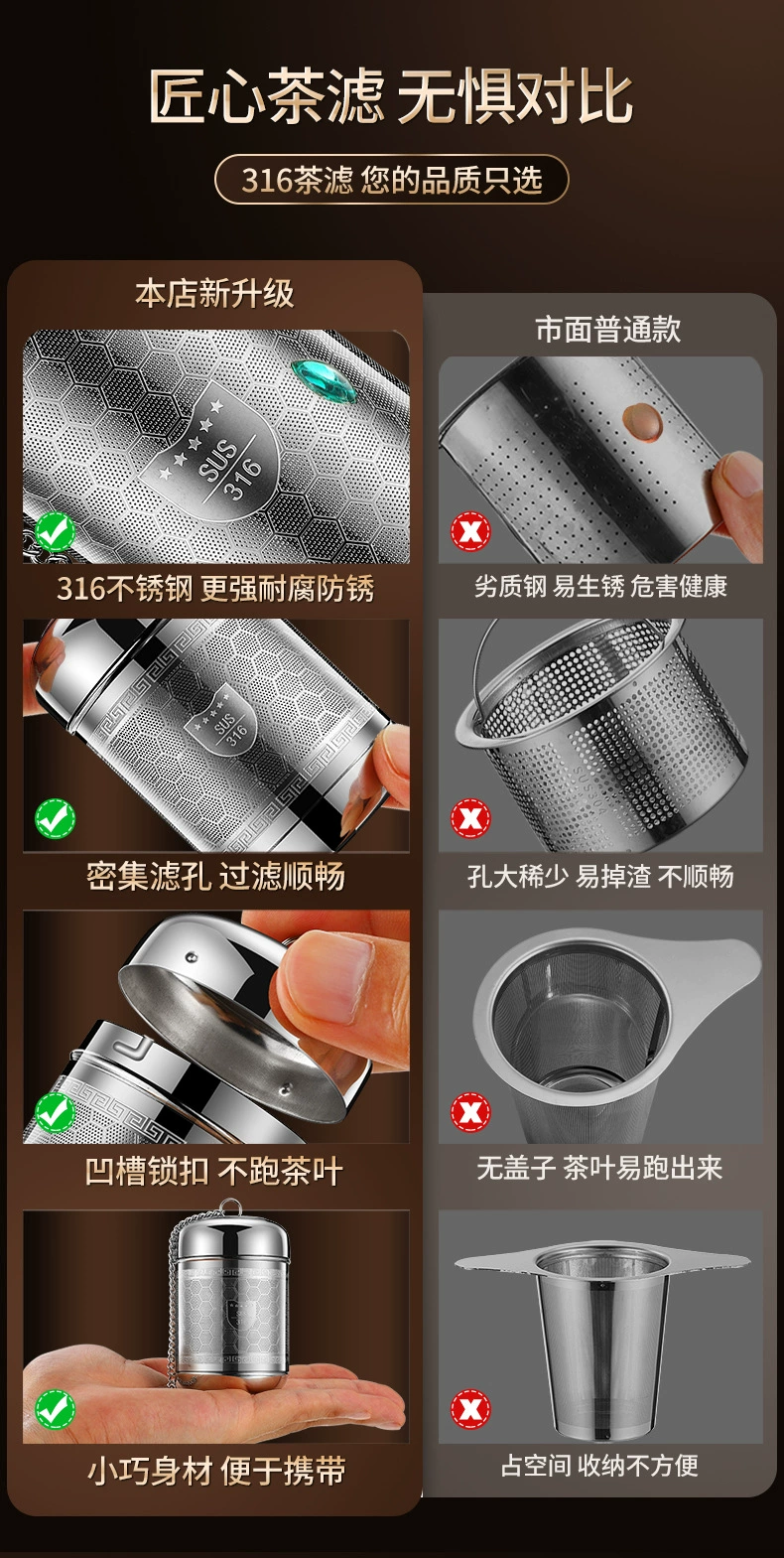 匠心茶滤 无惧对比

316茶滤 您的品质只选

本店新升级

SUS 316

316不锈钢 更强耐腐防锈

SUS 316

密集滤孔 过滤顺畅

凹槽锁扣 不跑茶叶

小巧身材 便于携带

市面普通款

劣质钢 易生锈 危害健康

孔大稀少 易掉渣 不顺畅

无盖子 茶叶易跑出来

占空间 收纳不方便