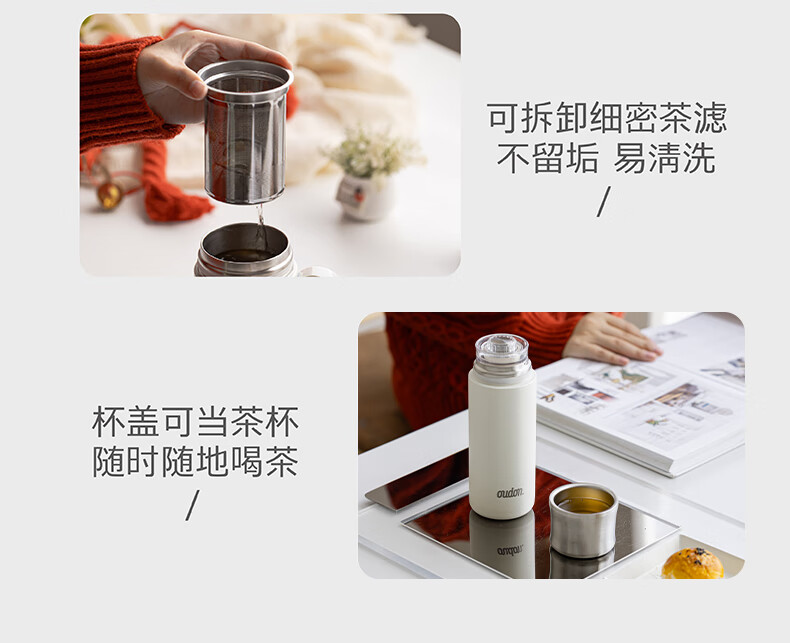 可拆卸细密茶滤
不留垢 易清洗
/

杯盖可当茶杯
随时随地喝茶
/

oudon.