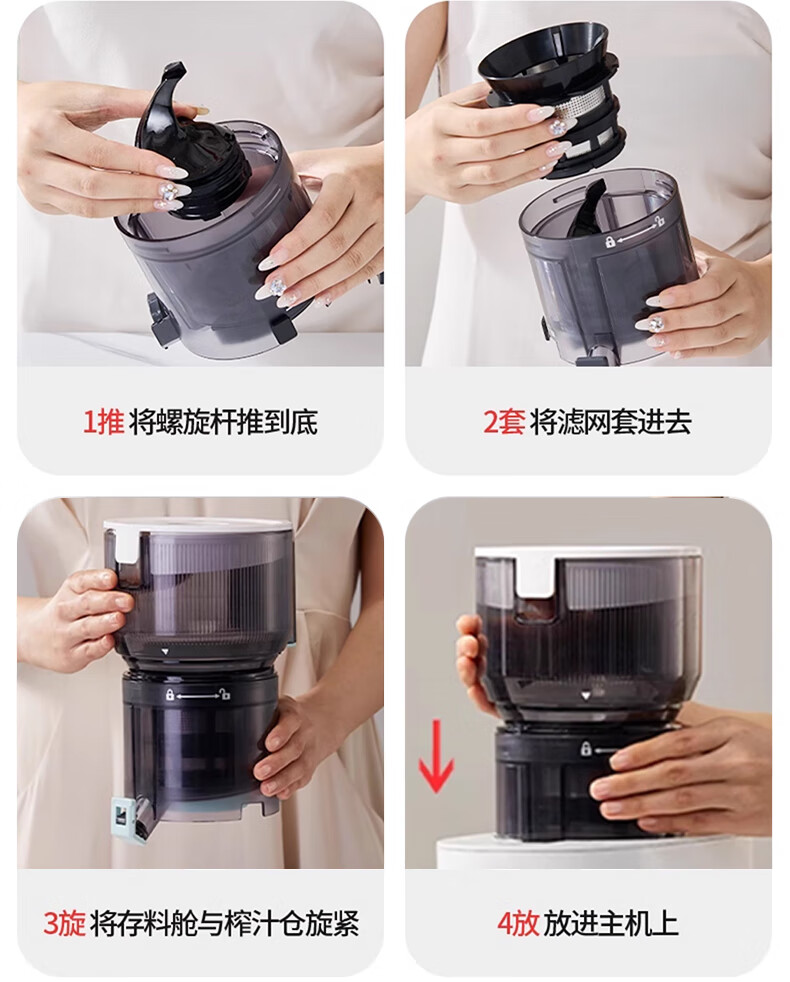 1推 将螺旋杆推到底

2套 将滤网套进去

3旋 将存料舱与榨汁仓旋紧

4放 放进主机上