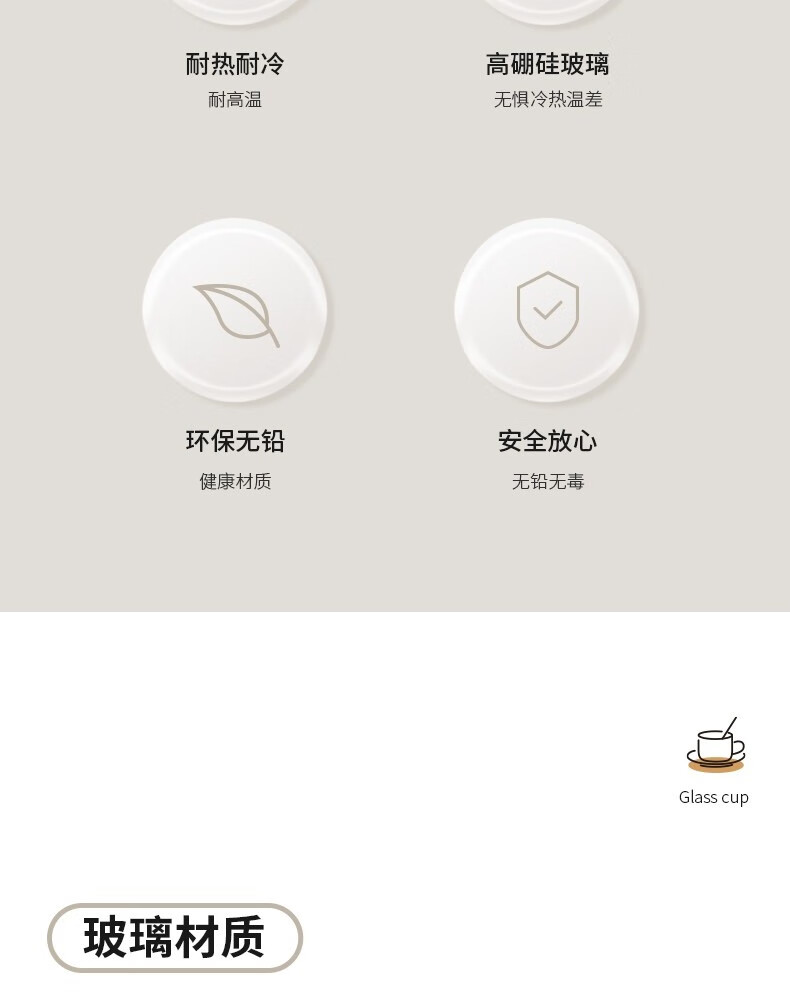 耐热耐冷
耐高温

高硼硅玻璃
无惧冷热温差

环保无铅
健康材质

安全放心
无铅无毒

Glass cup

玻璃材质