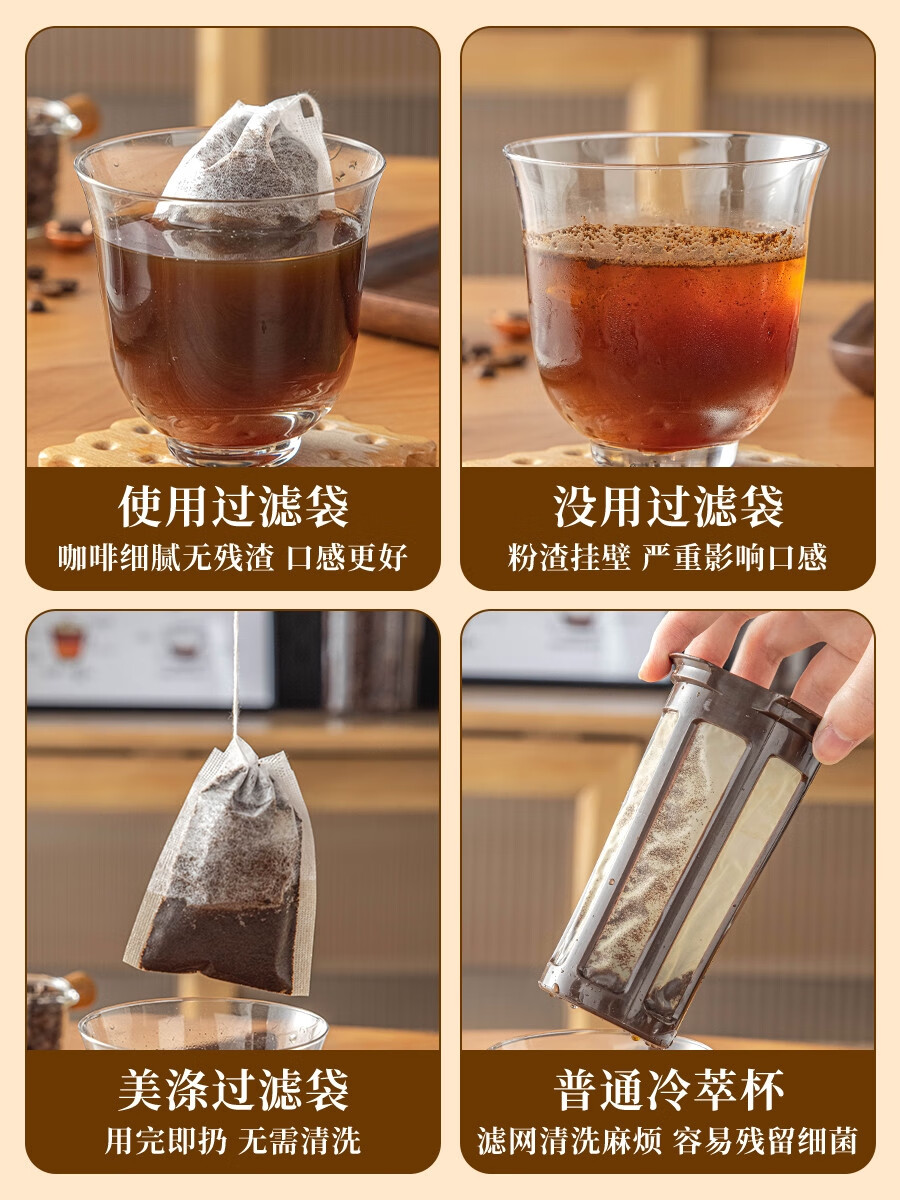 使用过滤袋
咖啡细腻无残渣 口感更好

没用过滤袋
粉渣挂壁 严重影响口感

美涤过滤袋
用完即扔 无需清洗

普通冷萃杯
滤网清洗麻烦 容易残留细菌