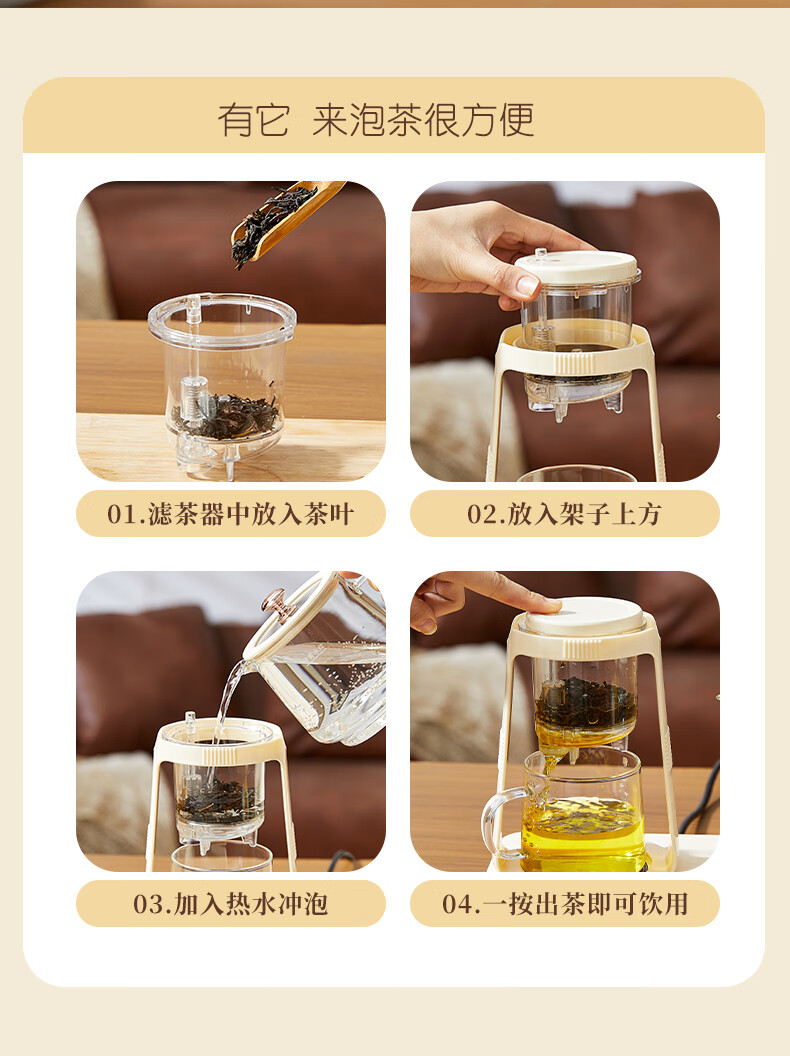 有它 来泡茶很方便

01.滤茶器中放入茶叶

02.放入架子上方

03.加入热水冲泡

04.一按出茶即可饮用