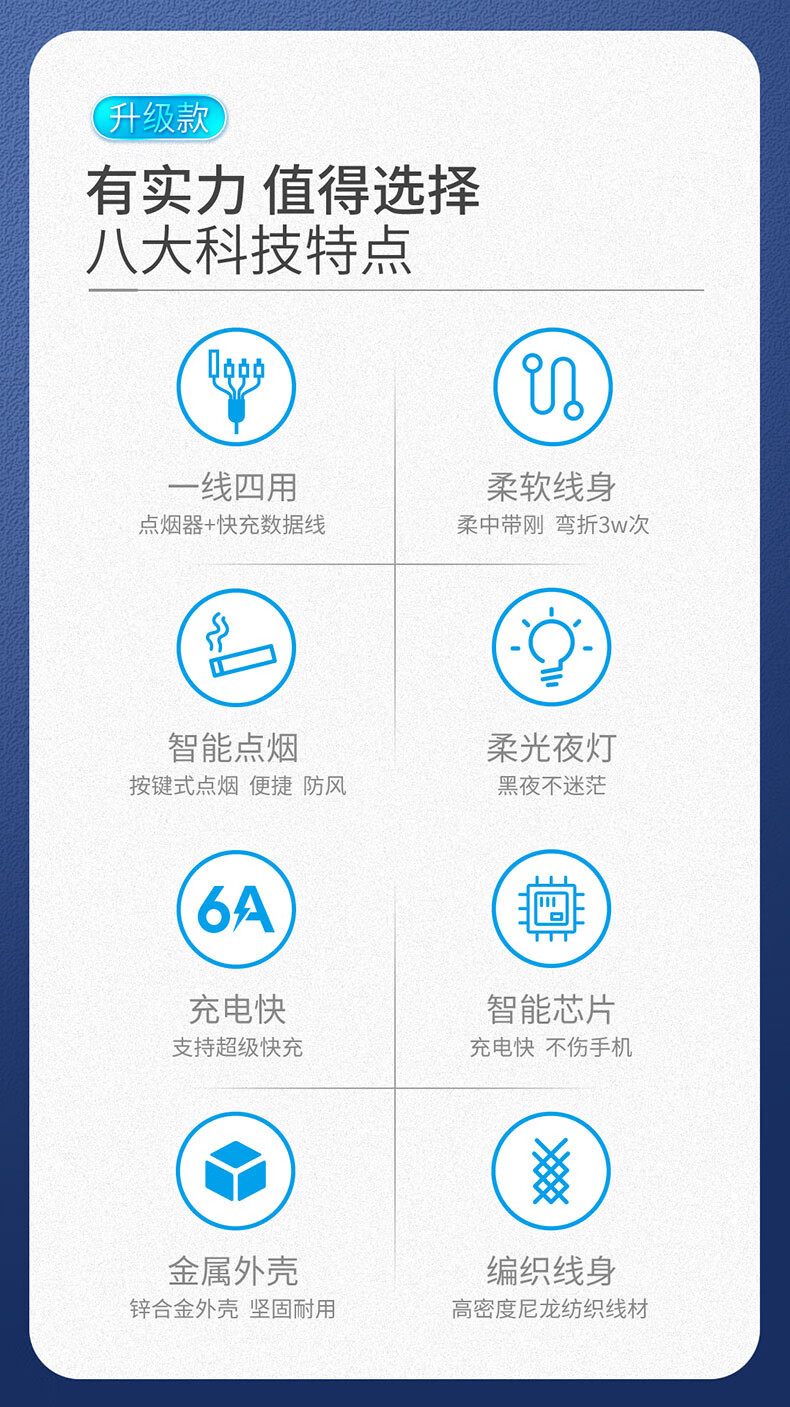 升级款

有实力 值得选择
八大科技特点

一线四用
点烟器+快充数据线

柔软线身
柔中带刚 弯折3w次

智能点烟
按键式点烟 便捷 防风

柔光夜灯
黑夜不迷茫

6A

充电快
支持超级快充

智能芯片
充电快 不伤手机

金属外壳
锌合金外壳 坚固耐用

编织线身
高密度尼龙纺织线材