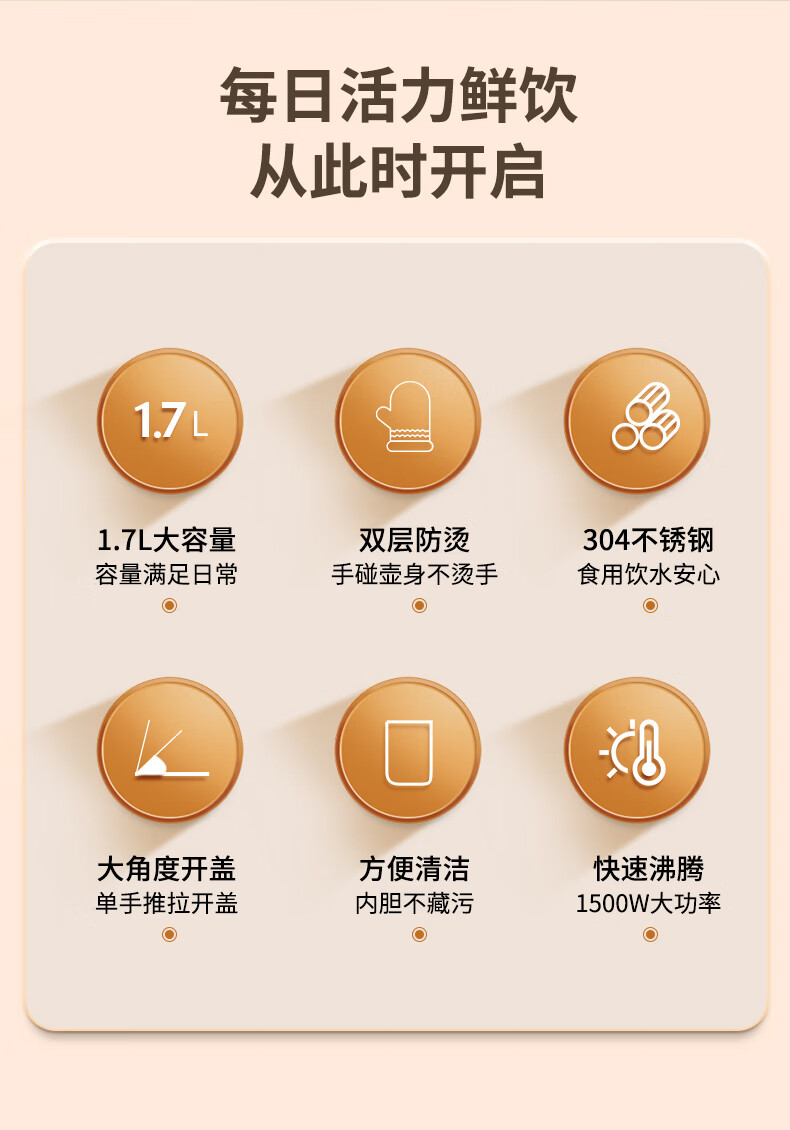 每日活力鲜饮
从此时开启

1.7L

1.7L大容量
容量满足日常

双层防烫
手碰壶身不烫手

304不锈钢
食用饮水安心

大角度开盖
单手推拉开盖

方便清洁
内胆不藏污

快速沸腾
1500W大功率