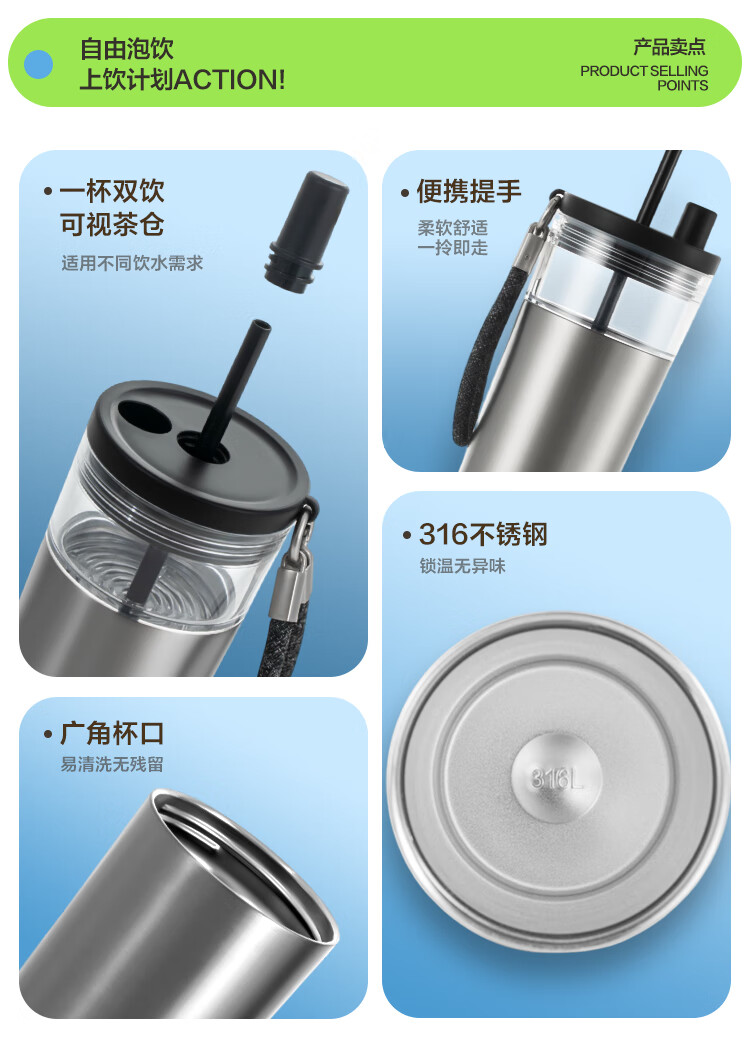 自由泡饮
上饮计划ACTION!

产品卖点
PRODUCT SELLING POINTS

• 一杯双饮
可视茶仓
适用不同饮水需求

• 便携提手
柔软舒适
一拎即走

• 316不锈钢
锁温无异味

316L

• 广角杯口
易清洗无残留