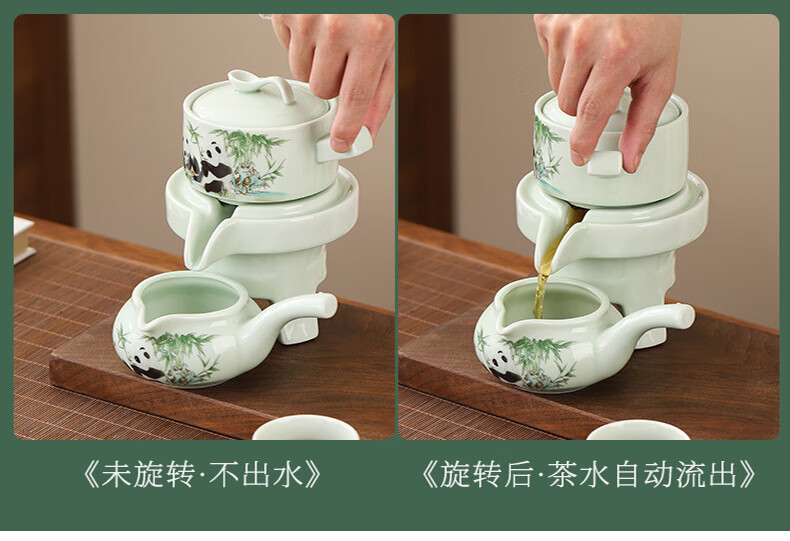 《未旋转·不出水》

《旋转后·茶水自动流出》