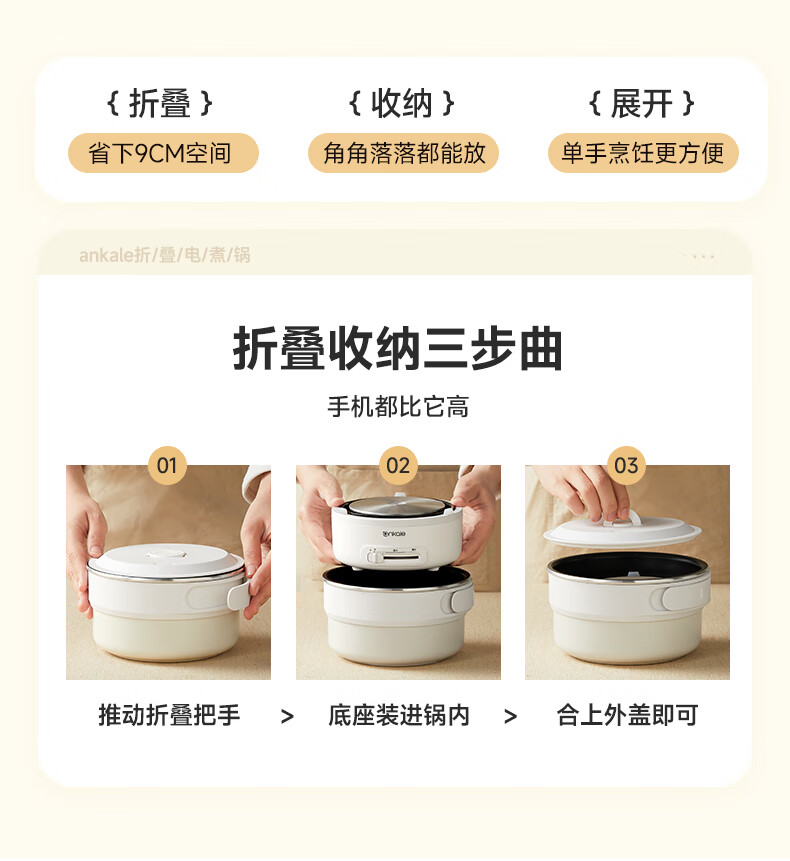 { 折叠 }
省下9CM空间

{ 收纳 }
角角落落都能放

{ 展开 }
单手烹饪更方便

ankale折/叠/电/煮/锅

折叠收纳三步曲

手机都比它高

01

02

ankale

03

推动折叠把手 > 底座装进锅内 > 合上外盖即可