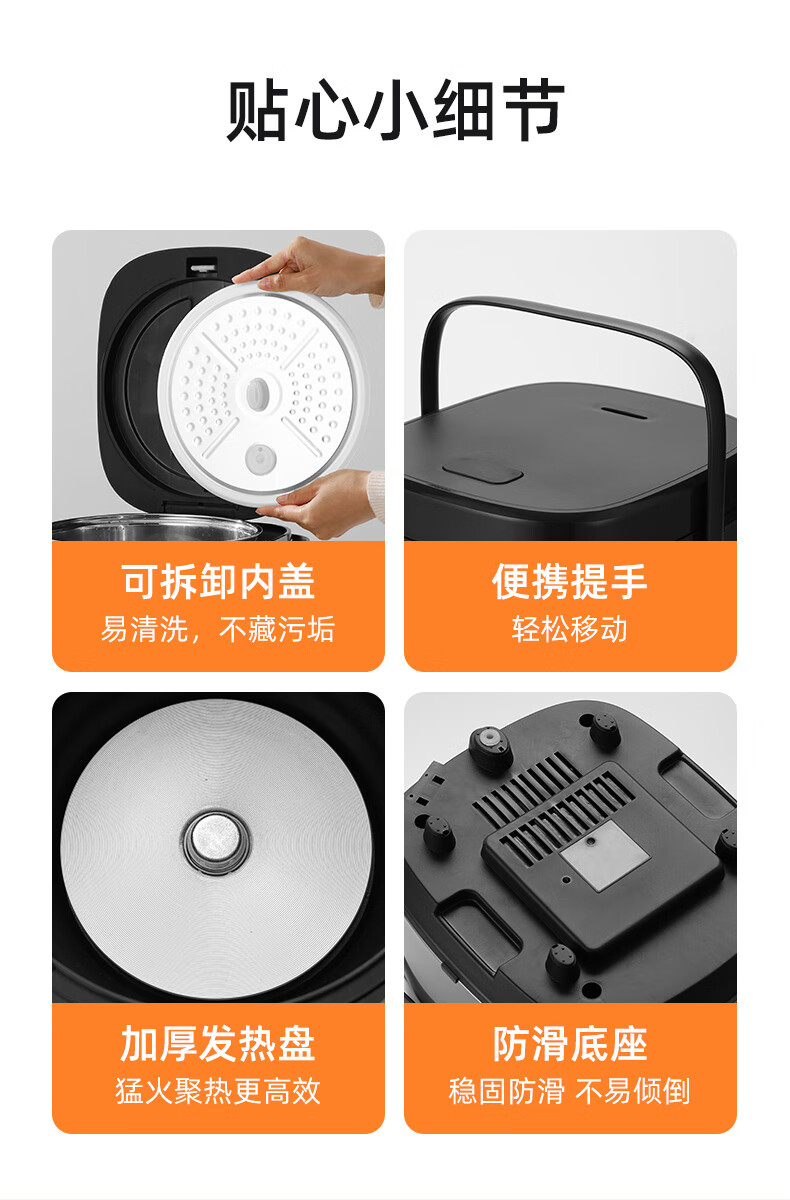 贴心小细节

可拆卸内盖
易清洗，不藏污垢

便携提手
轻松移动

加厚发热盘
猛火聚热更高效

防滑底座
稳固防滑 不易倾倒