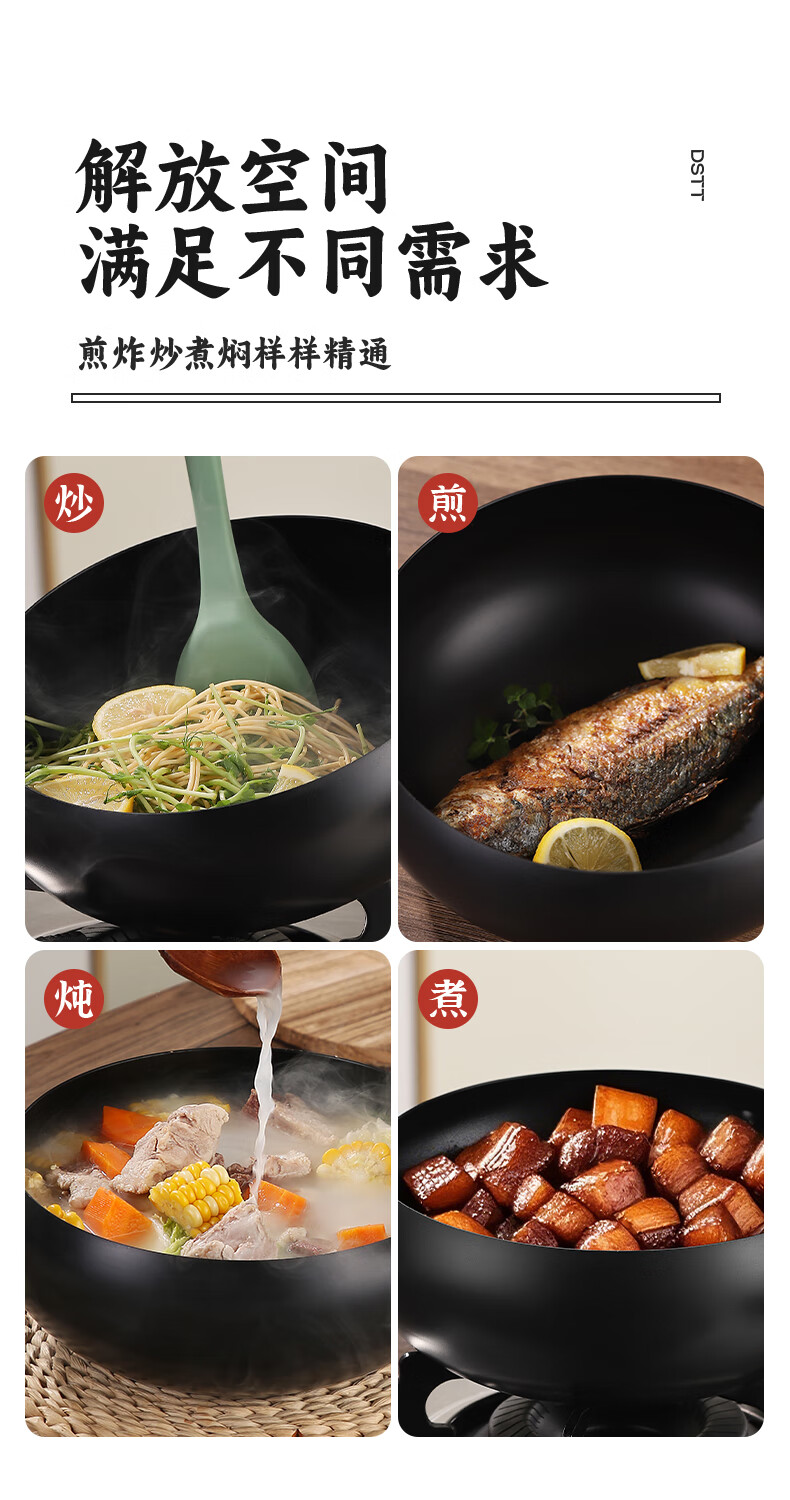 解放空间
满足不同需求

DSTT

煎炸炒煮焖样样精通

炒

煎

炖

煮