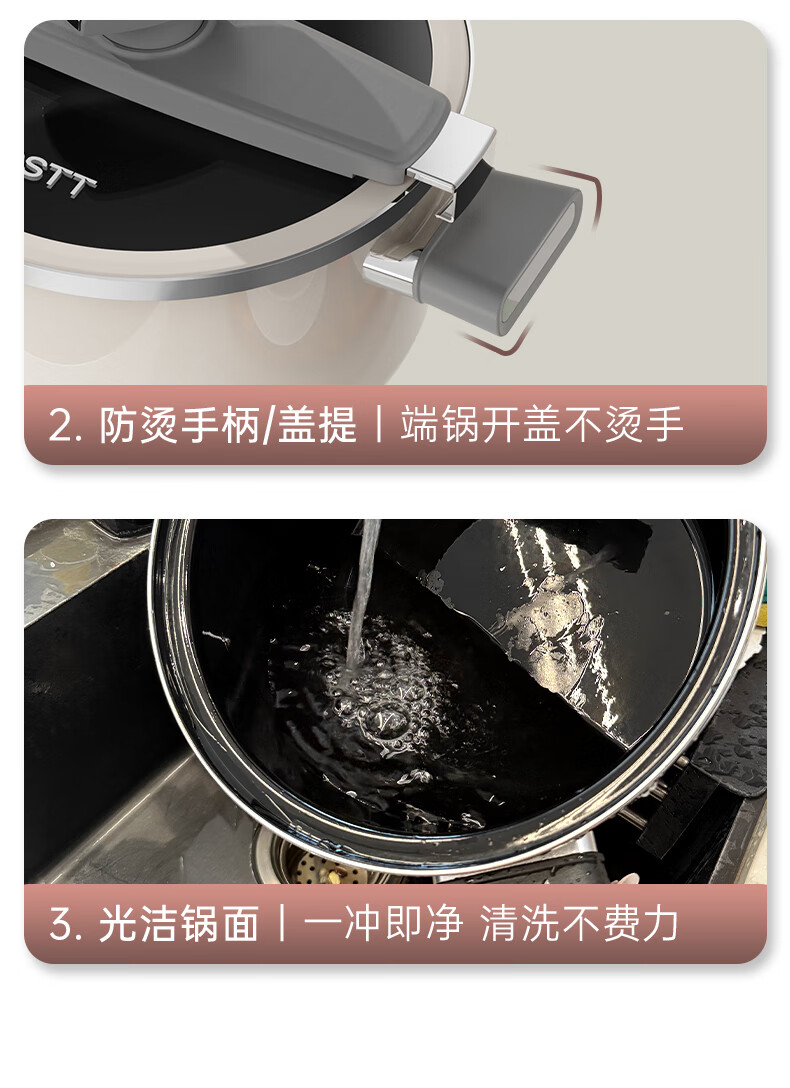 STT

2. 防烫手柄/盖提 | 端锅开盖不烫手

3. 光洁锅面 | 一冲即净 清洗不费力