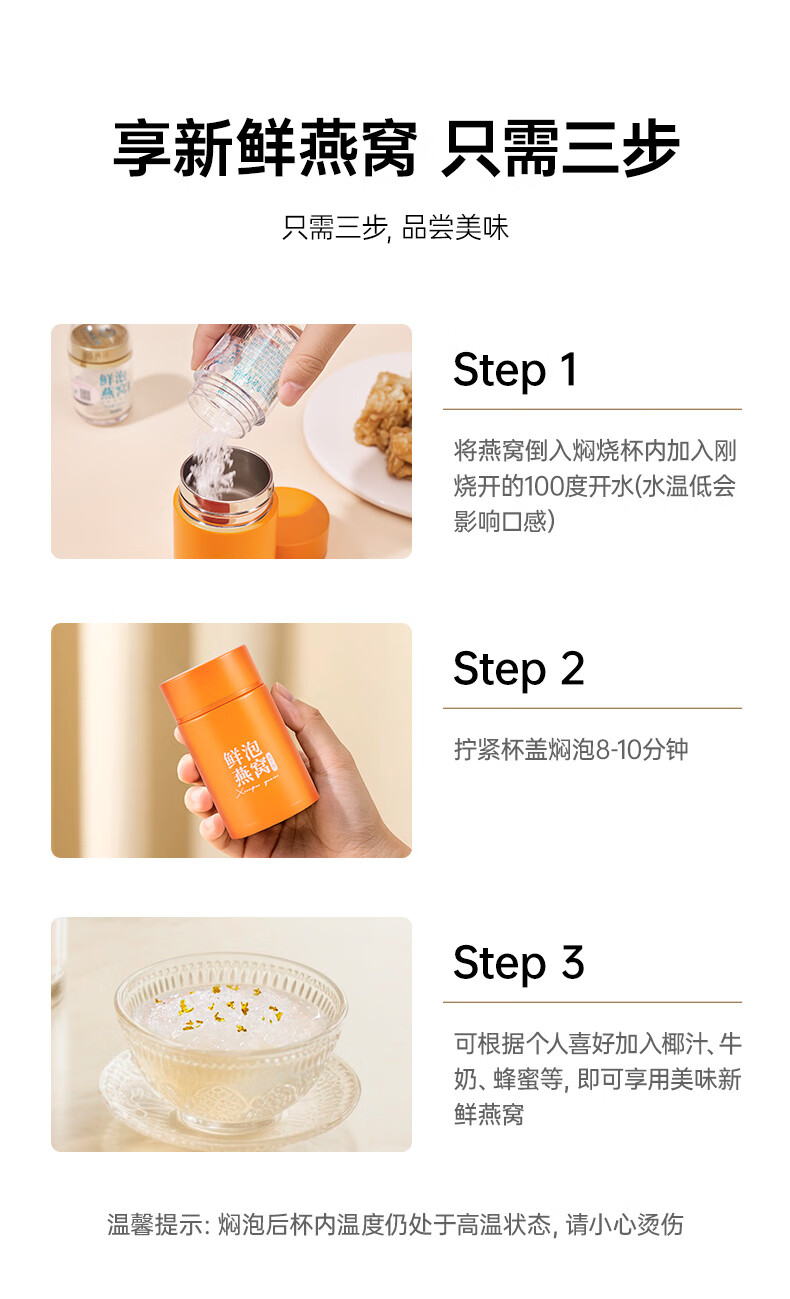 享新鲜燕窝 只需三步

只需三步, 品尝美味

鲜泡燕窝

Step 1

将燕窝倒入焖烧杯内加入刚烧开的100度开水(水温低会影响口感)

鲜泡燕窝

Step 2

拧紧杯盖焖泡8-10分钟

Step 3

可根据个人喜好加入椰汁、牛奶、蜂蜜等, 即可享用美味新鲜燕窝

温馨提示: 焖泡后杯内温度仍处于高温状态, 请小心烫伤