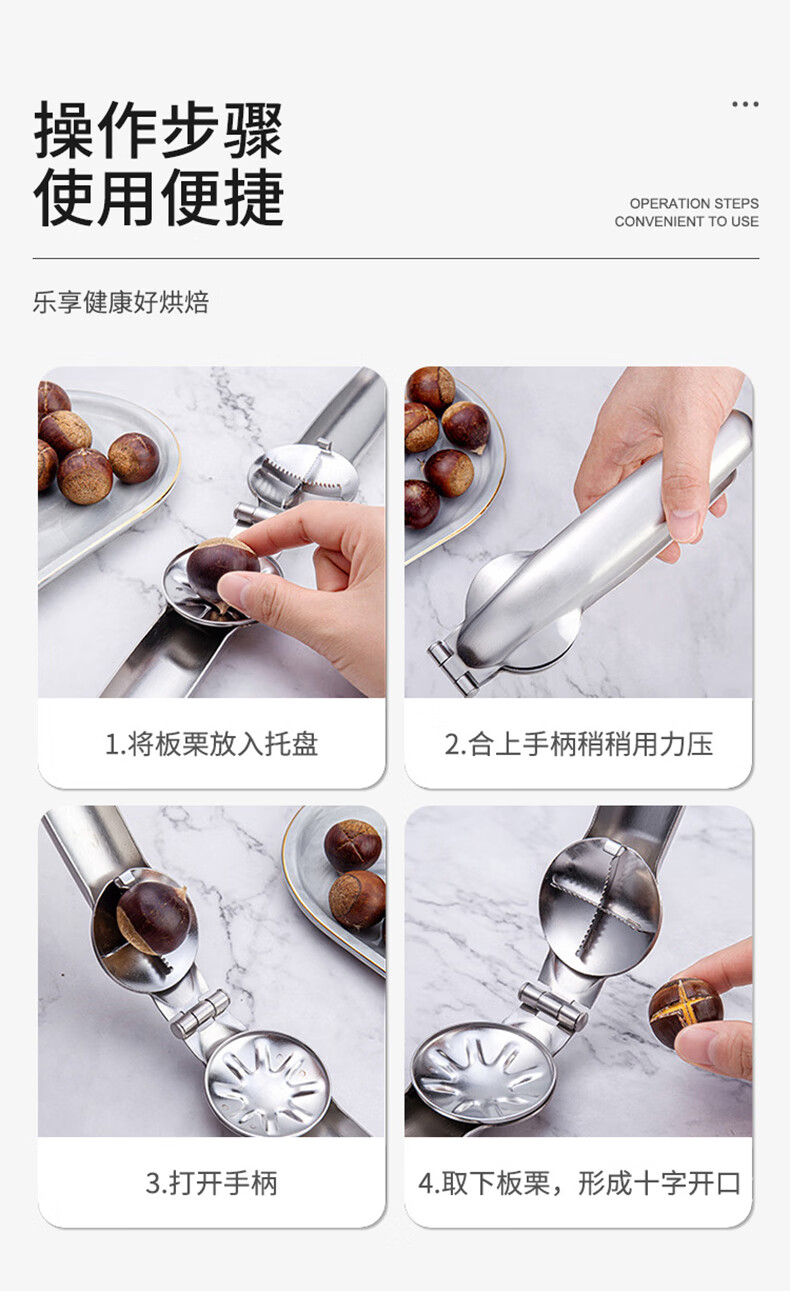 操作步骤
使用便捷

OPERATION STEPS
CONVENIENT TO USE

乐享健康好烘焙

1.将板栗放入托盘

2.合上手柄稍稍用力压

3.打开手柄

4.取下板栗，形成十字开口