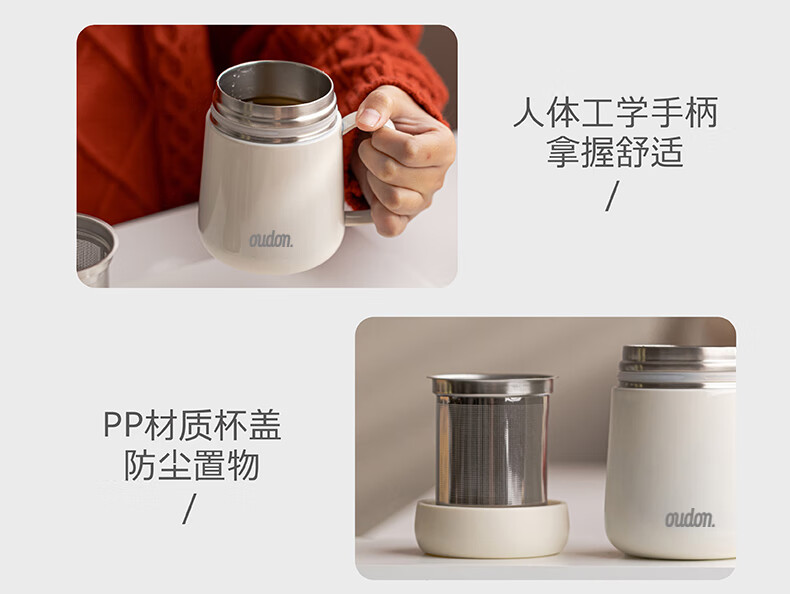 oudon.

人体工学手柄
拿握舒适
/

PP材质杯盖
防尘置物
/

oudon.