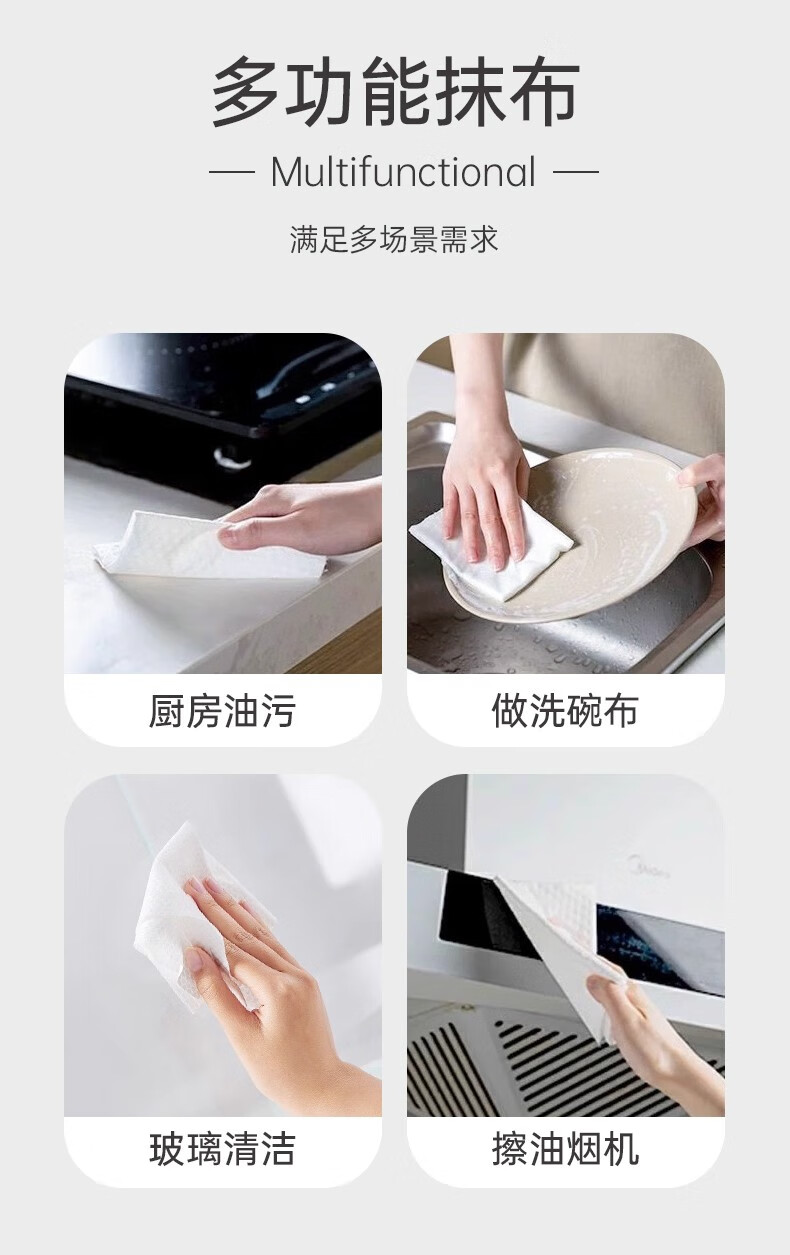 多功能抹布

— Multifunctional —

满足多场景需求

厨房油污

做洗碗布

玻璃清洁

擦油烟机