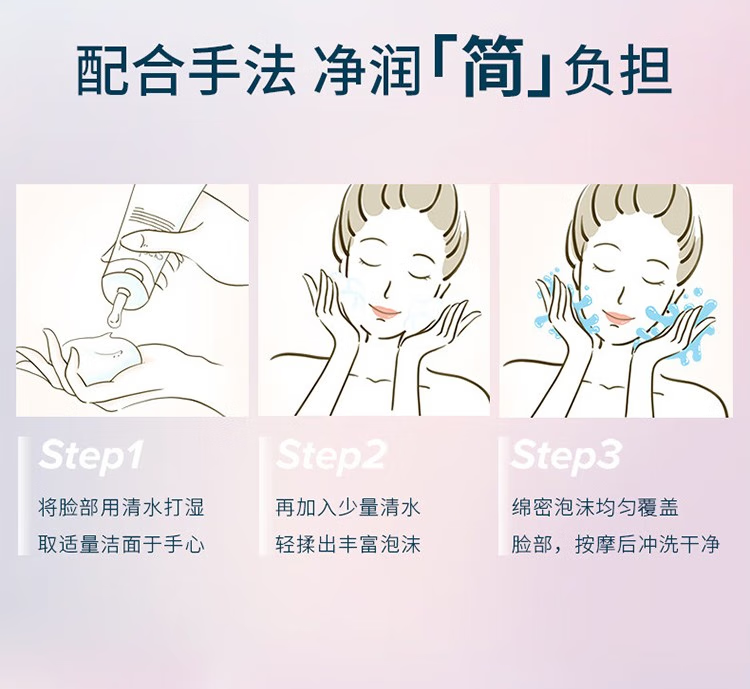 配合手法 净润「简」负担

Step1

将脸部用清水打湿
取适量洁面于手心

Step2

再加入少量清水
轻揉出丰富泡沫

Step3

绵密泡沫均匀覆盖
脸部，按摩后冲洗干净