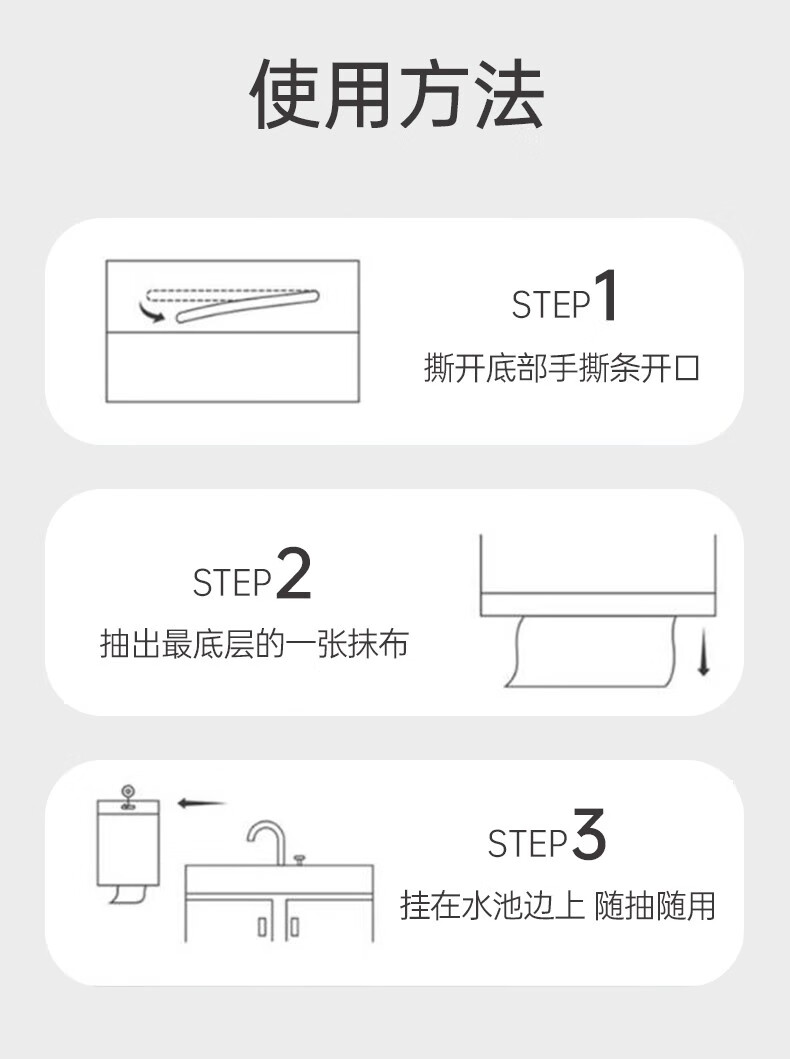 使用方法

STEP1
撕开底部手撕条开口

STEP2
抽出最底层的一张抹布

STEP3
挂在水池边上 随抽随用