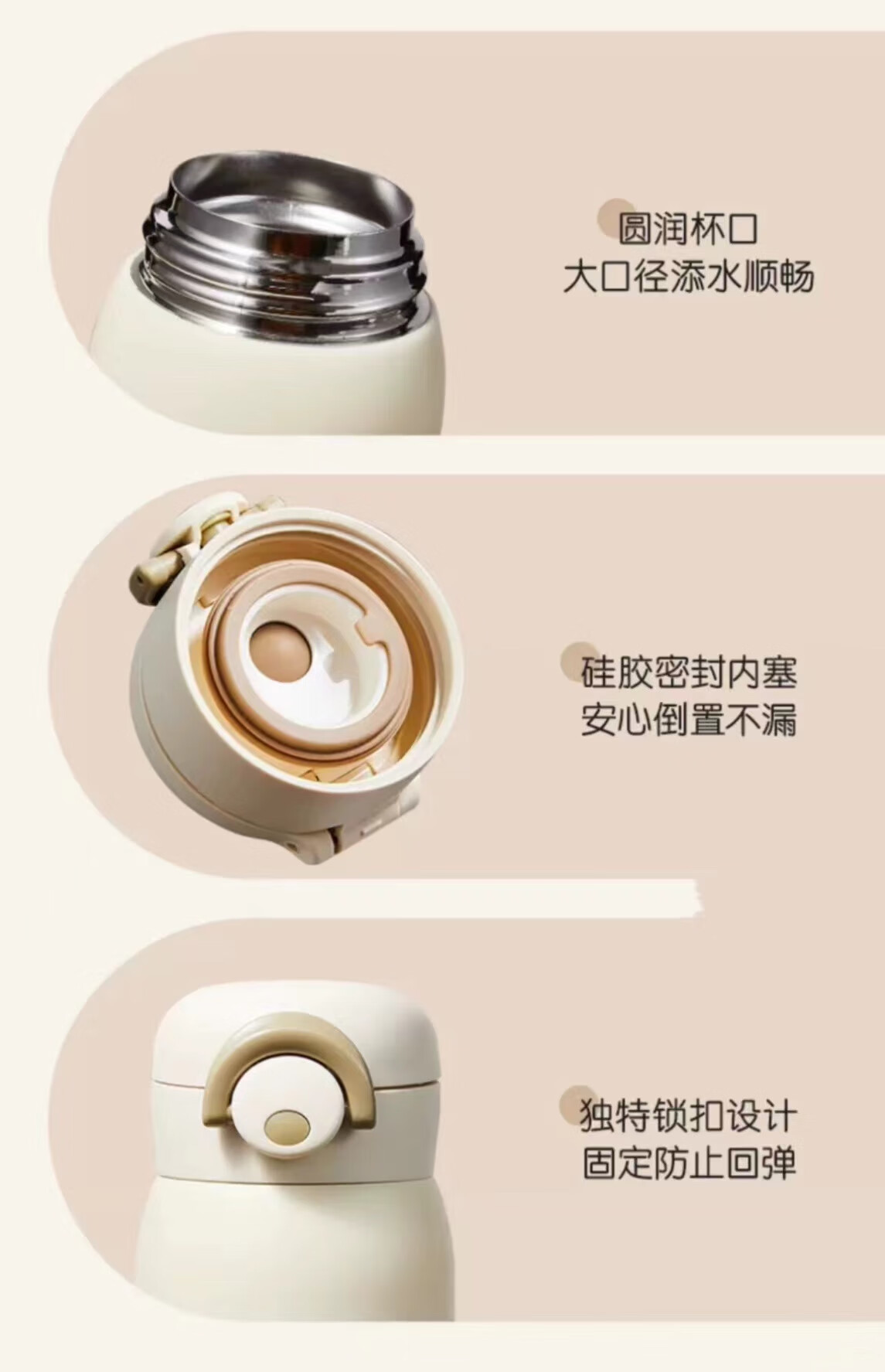 圆润杯口
大口径添水顺畅

硅胶密封内塞
安心倒置不漏

独特锁扣设计
固定防止回弹