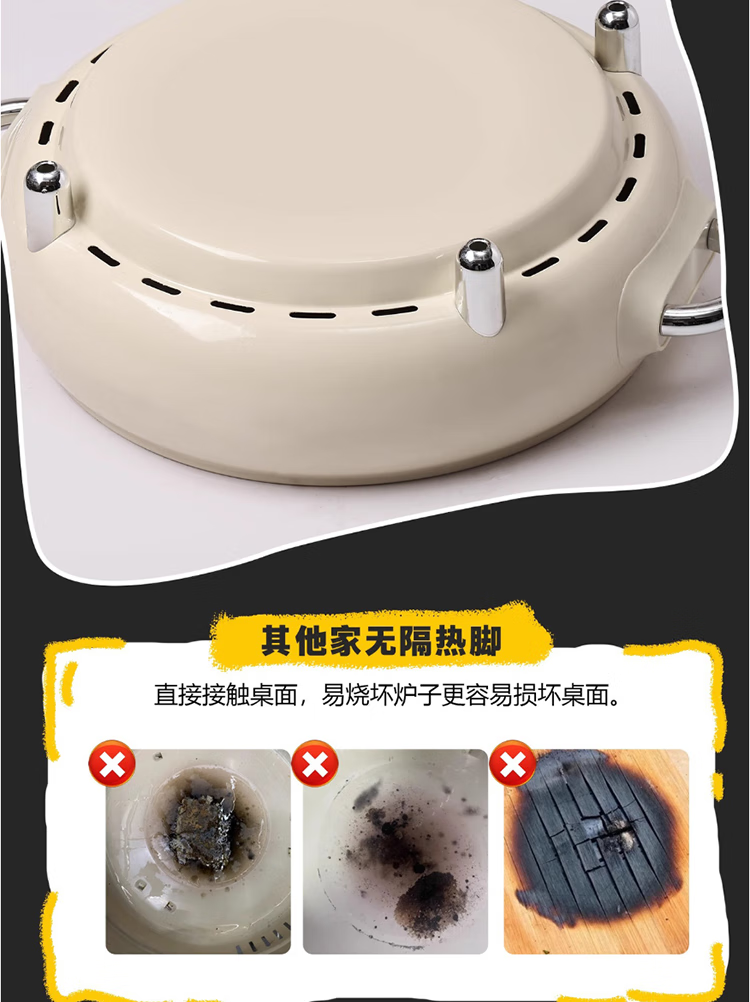 其他家无隔热脚

直接接触桌面，易烧坏炉子更容易损坏桌面。