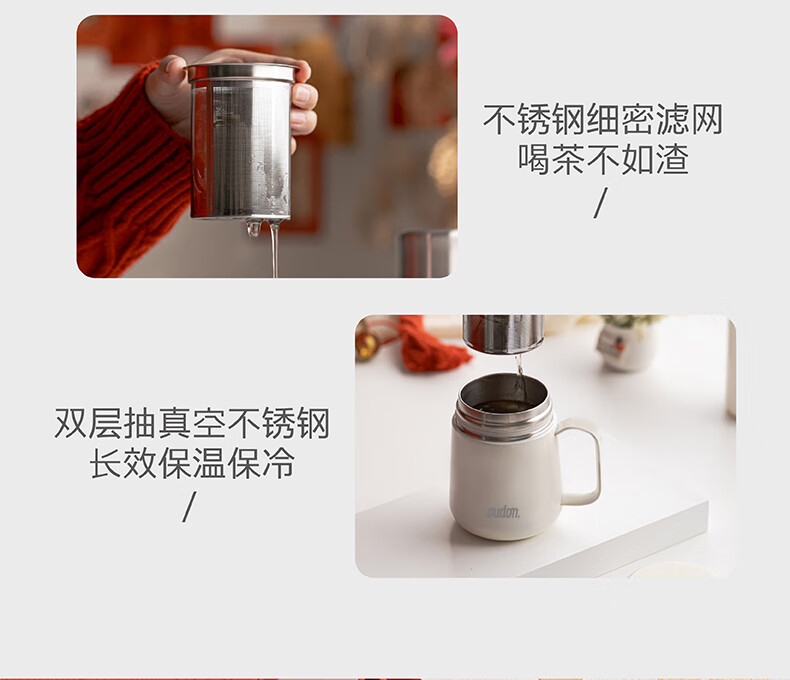 不锈钢细密滤网
喝茶不如渣
/

双层抽真空不锈钢
长效保温保冷
/

oudon.