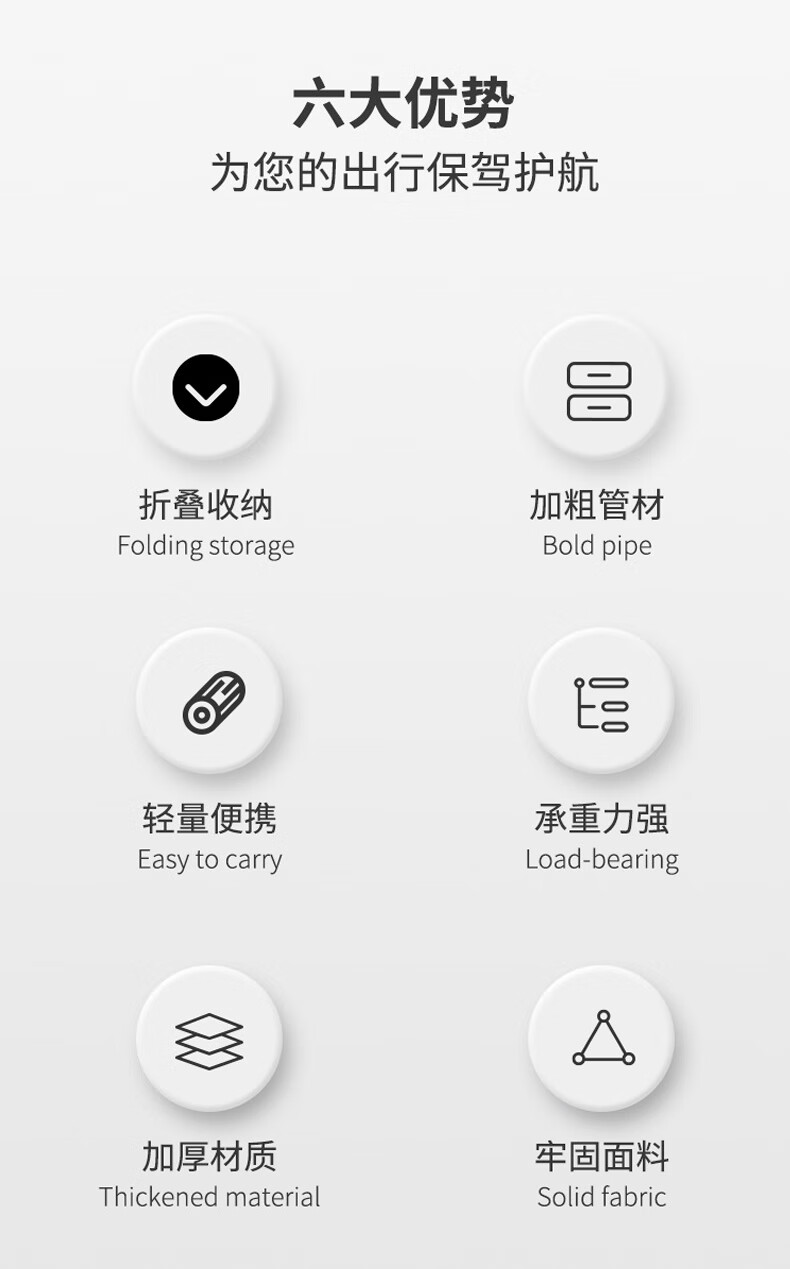 六大优势
为您的出行保驾护航

折叠收纳
Folding storage

加粗管材
Bold pipe

轻量便携
Easy to carry

承重力强
Load-bearing

加厚材质
Thickened material

牢固面料
Solid fabric