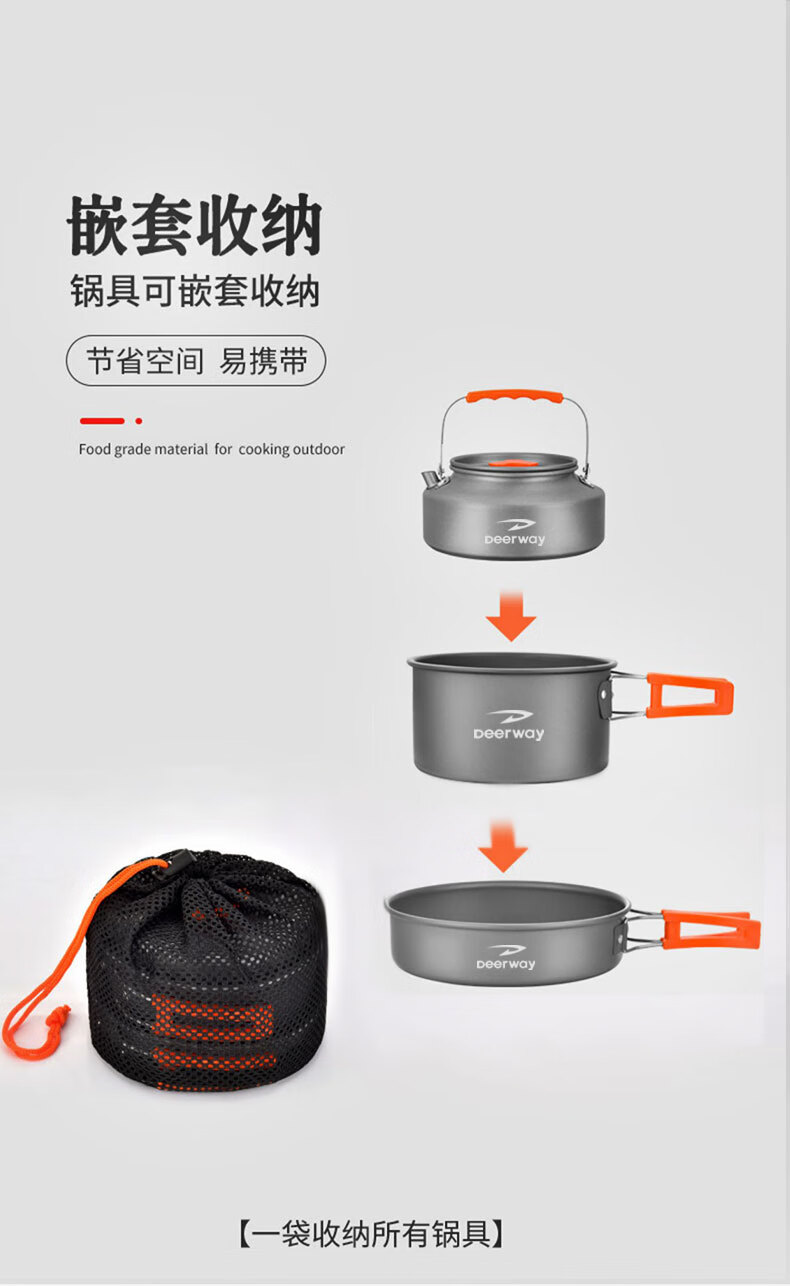 嵌套收纳

锅具可嵌套收纳

节省空间 易携带

Food grade material for cooking outdoor

Deerway

Deerway

Deerway

【一袋收纳所有锅具】