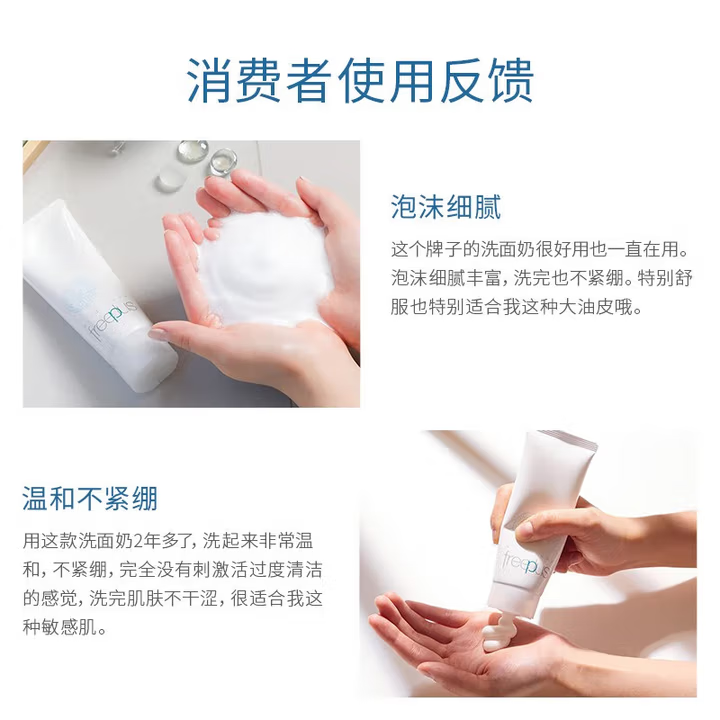 消费者使用反馈

freeplus

泡沫细腻

这个牌子的洗面奶很好用也一直在用。泡沫细腻丰富，洗完也不紧绷。特别舒服也特别适合我这种大油皮哦。

温和不紧绷

用这款洗面奶2年多了，洗起来非常温和，不紧绷，完全没有刺激活过度清洁的感觉，洗完肌肤不干涩，很适合我这种敏感肌。

freeplus