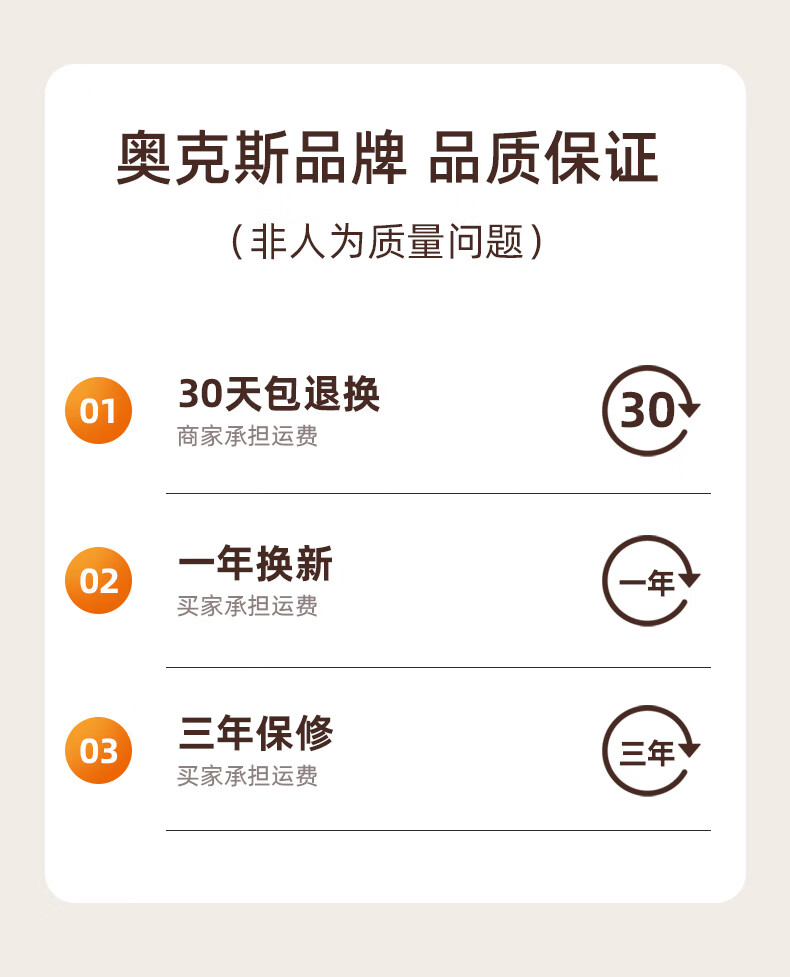 奥克斯品牌 品质保证

（非人为质量问题）

01

30天包退换

商家承担运费

30

02

一年换新

买家承担运费

一年

03

三年保修

买家承担运费

三年