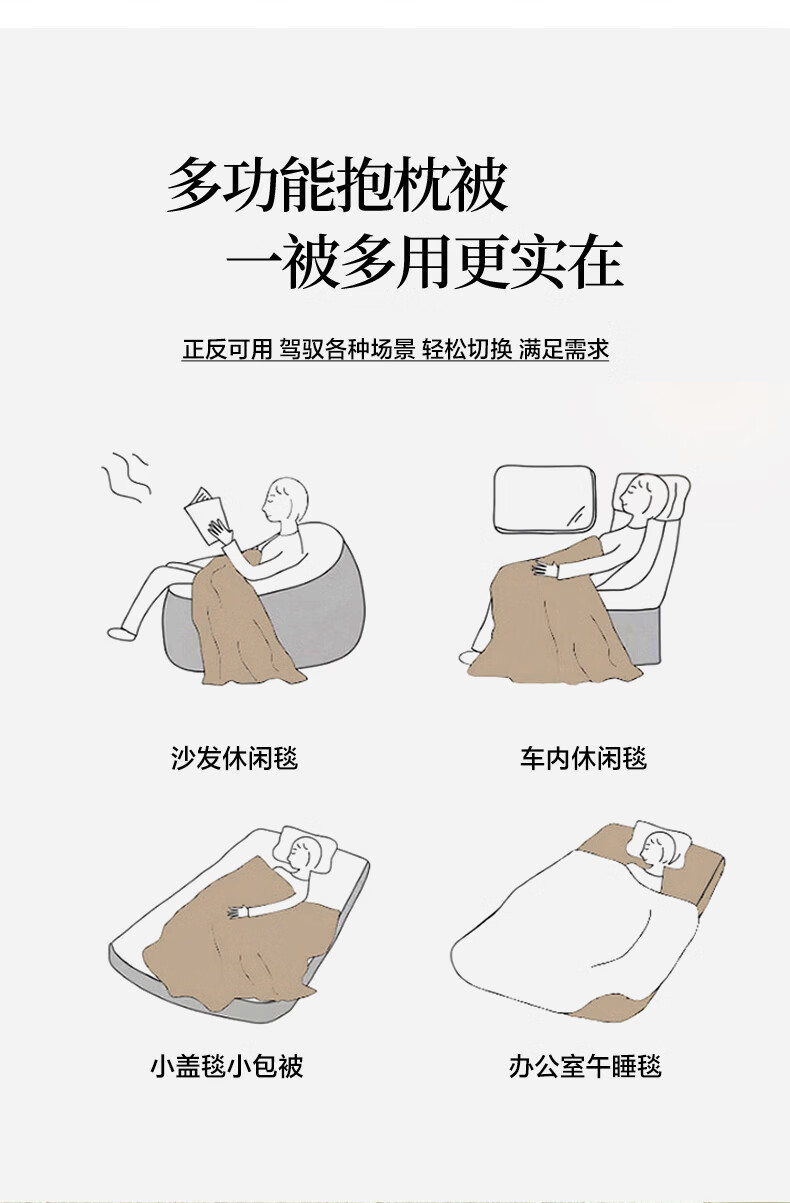 多功能抱枕被
一被多用更实在

正反可用 驾驭各种场景 轻松切换 满足需求

沙发休闲毯

车内休闲毯

小盖毯小包被

办公室午睡毯