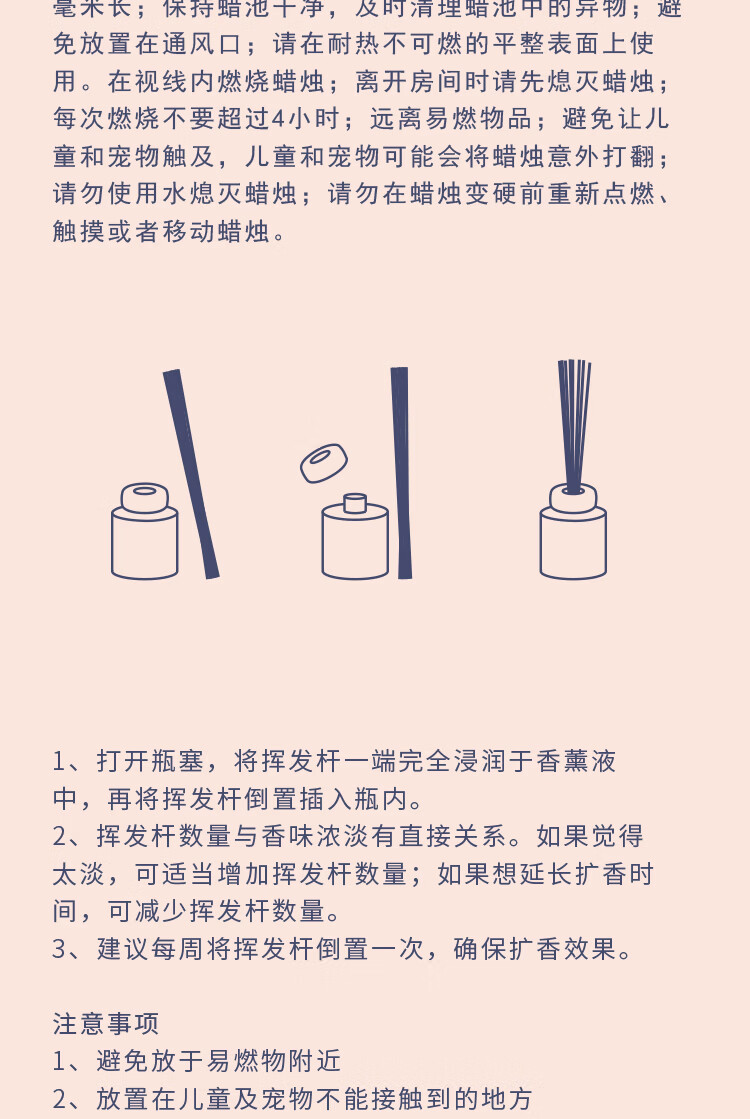 毫米长；保持蜡池干净，及时清理蜡池中的异物；避免放置在通风口；请在耐热不可燃的平整表面上使用。在视线内燃烧蜡烛；离开房间时请先熄灭蜡烛；每次燃烧不要超过4小时；远离易燃物品；避免让儿童和宠物触及，儿童和宠物可能会将蜡烛意外打翻；请勿使用水熄灭蜡烛；请勿在蜡烛变硬前重新点燃、触摸或者移动蜡烛。

1、打开瓶塞，将挥发杆一端完全浸润于香薰液中，再将挥发杆倒置插入瓶内。
2、挥发杆数量与香味浓淡有直接关系。如果觉得太淡，可适当增加挥发杆数量；如果想延长扩香时间，可减少挥发杆数量。
3、建议每周将挥发杆倒置一次，确保扩香效果。

注意事项
1、避免放于易燃物附近
2、放置在儿童及宠物不能接触到的地方